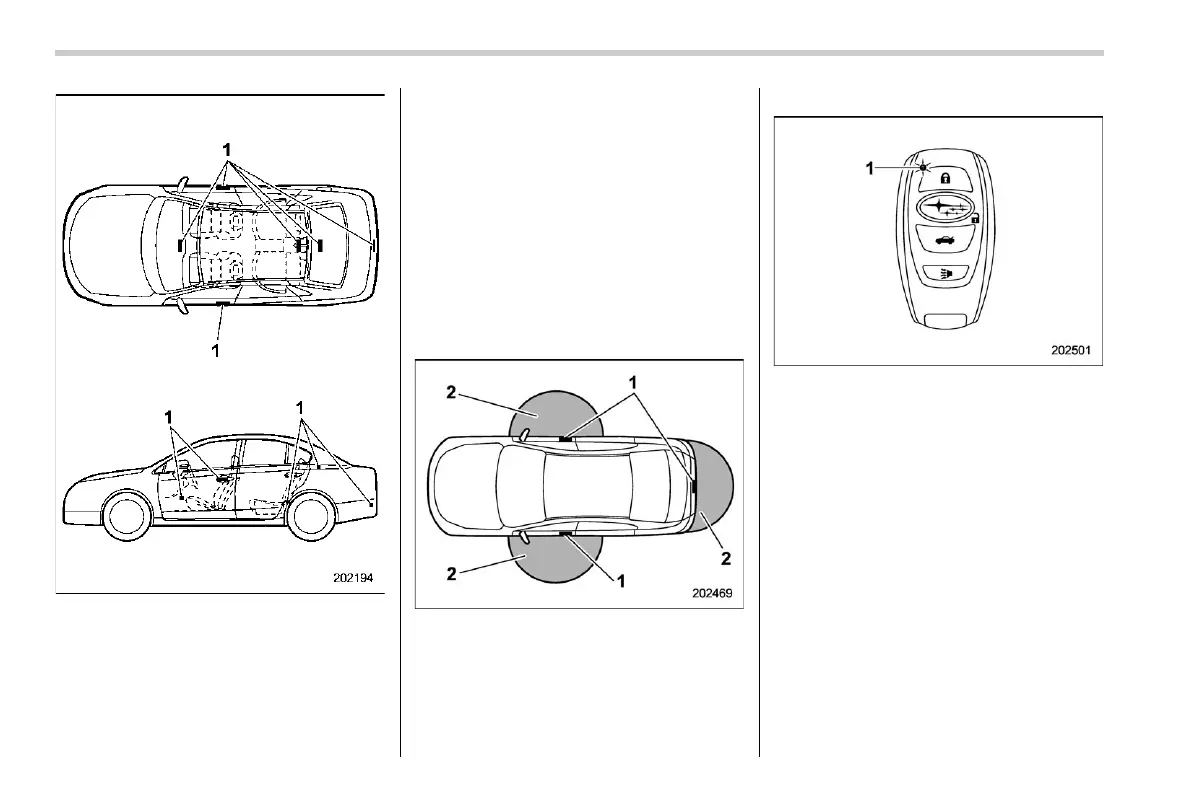 1

1

1

1

202194

2

1

2

2

1

202469

1

202501