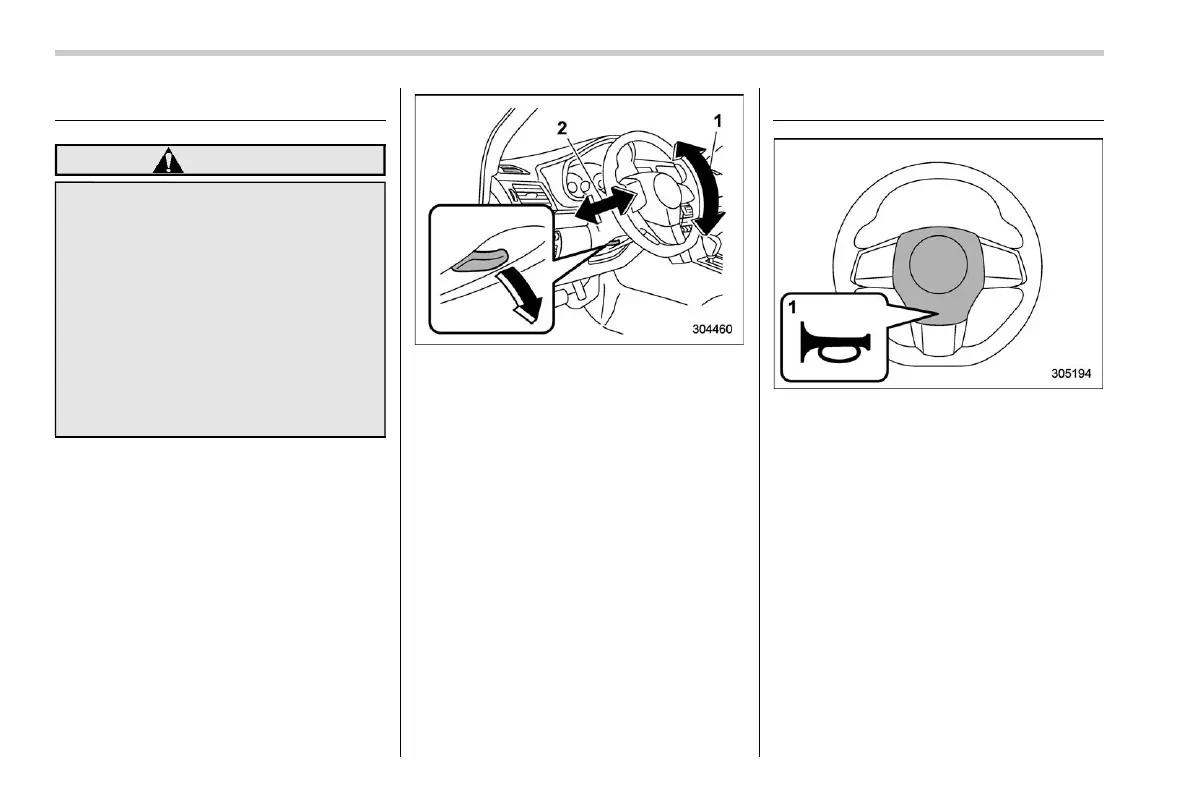 2

1

304460

1

305194