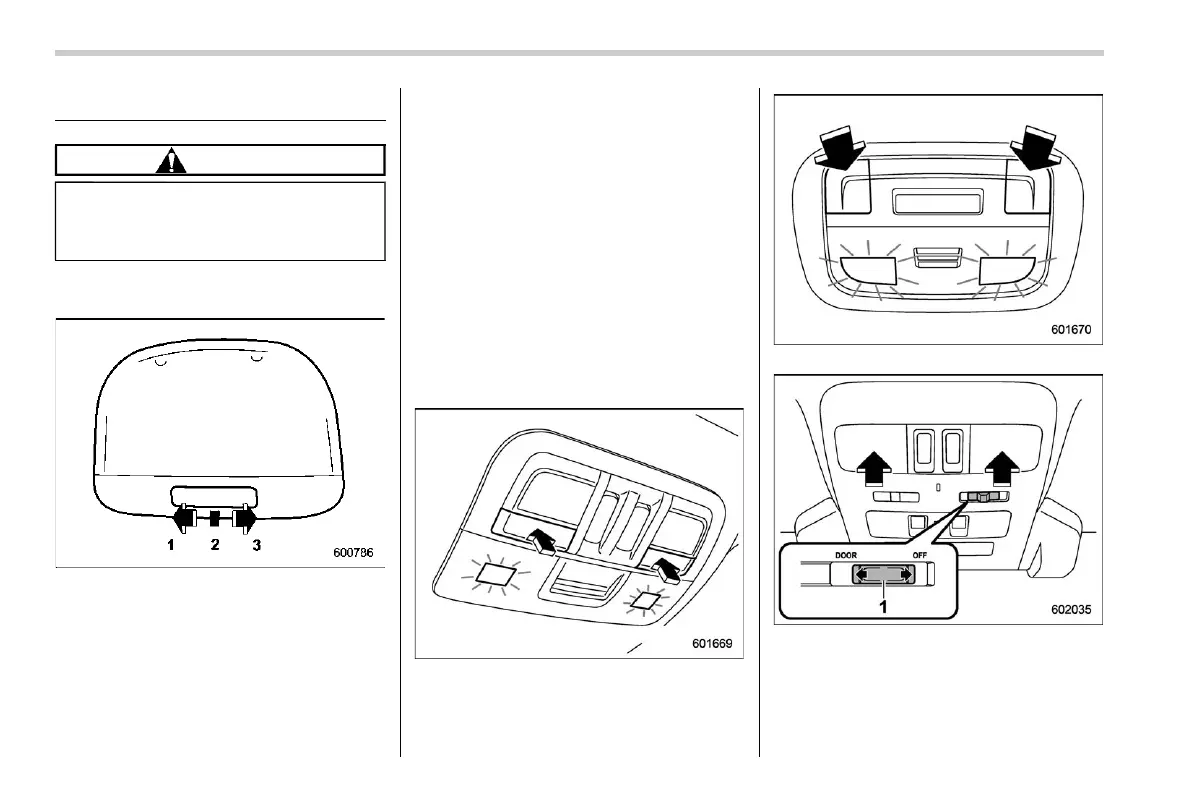 1 2 3

600786

601669

601670

DOOR OFF

1

602035