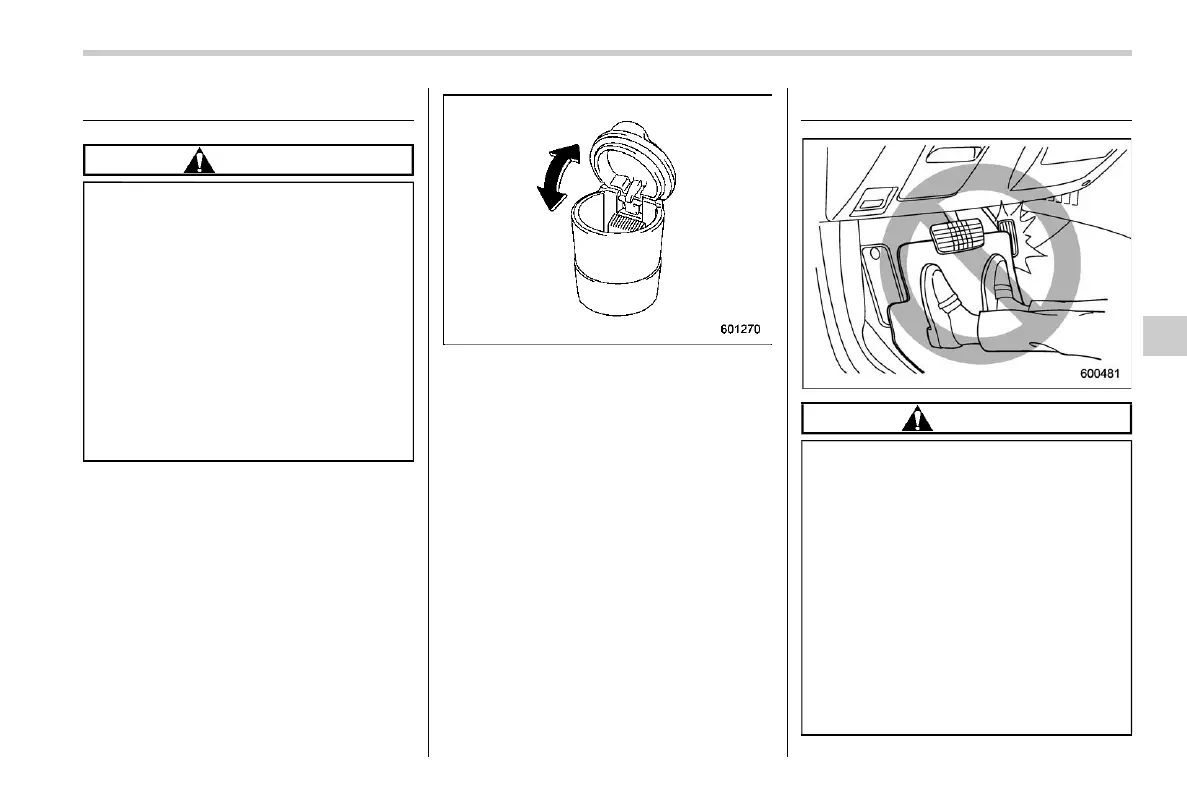 601270

600481