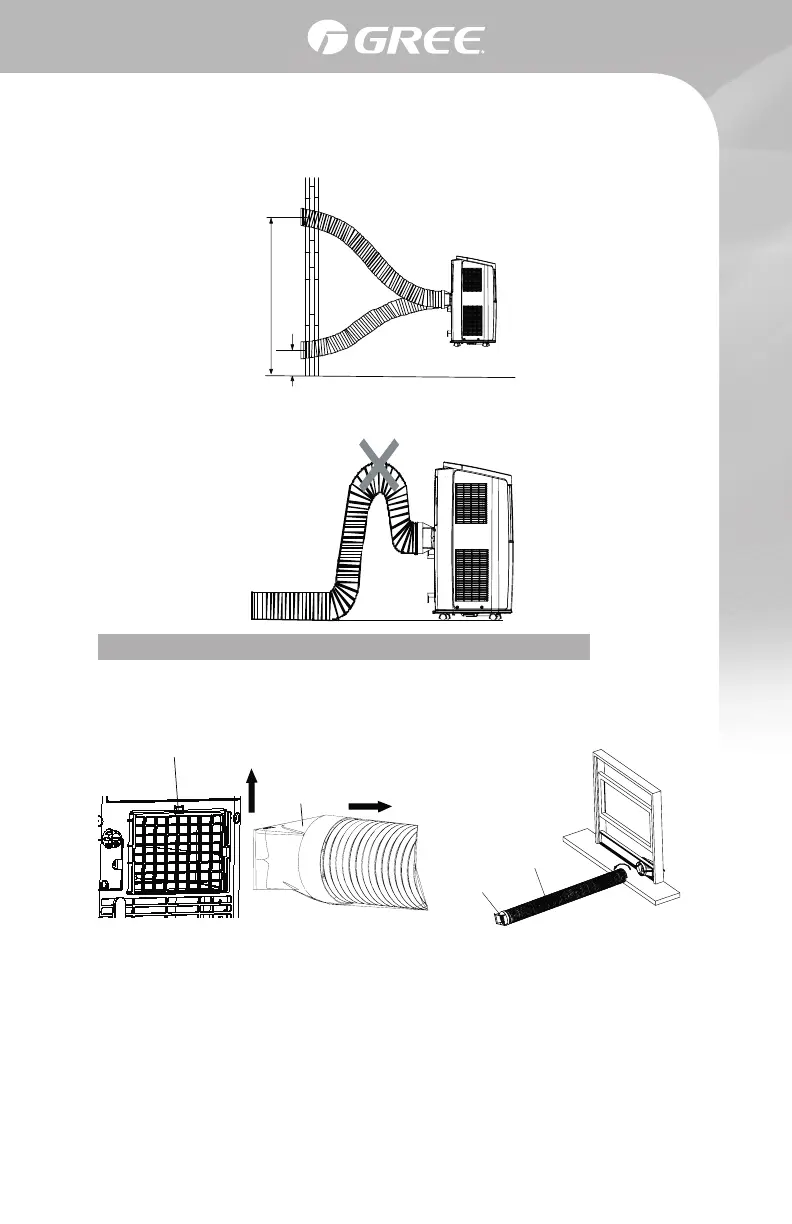 GREE