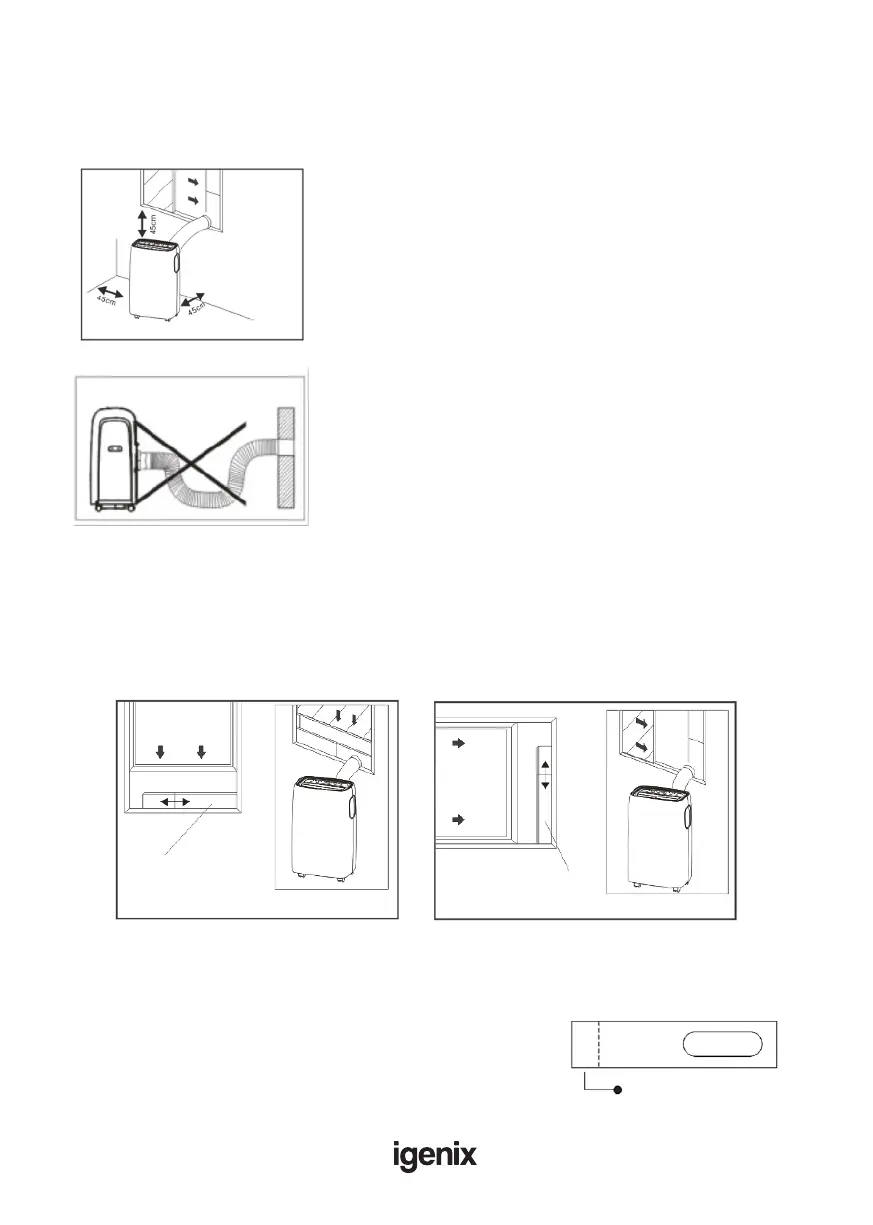 45cm

45cm

45cm

igenix