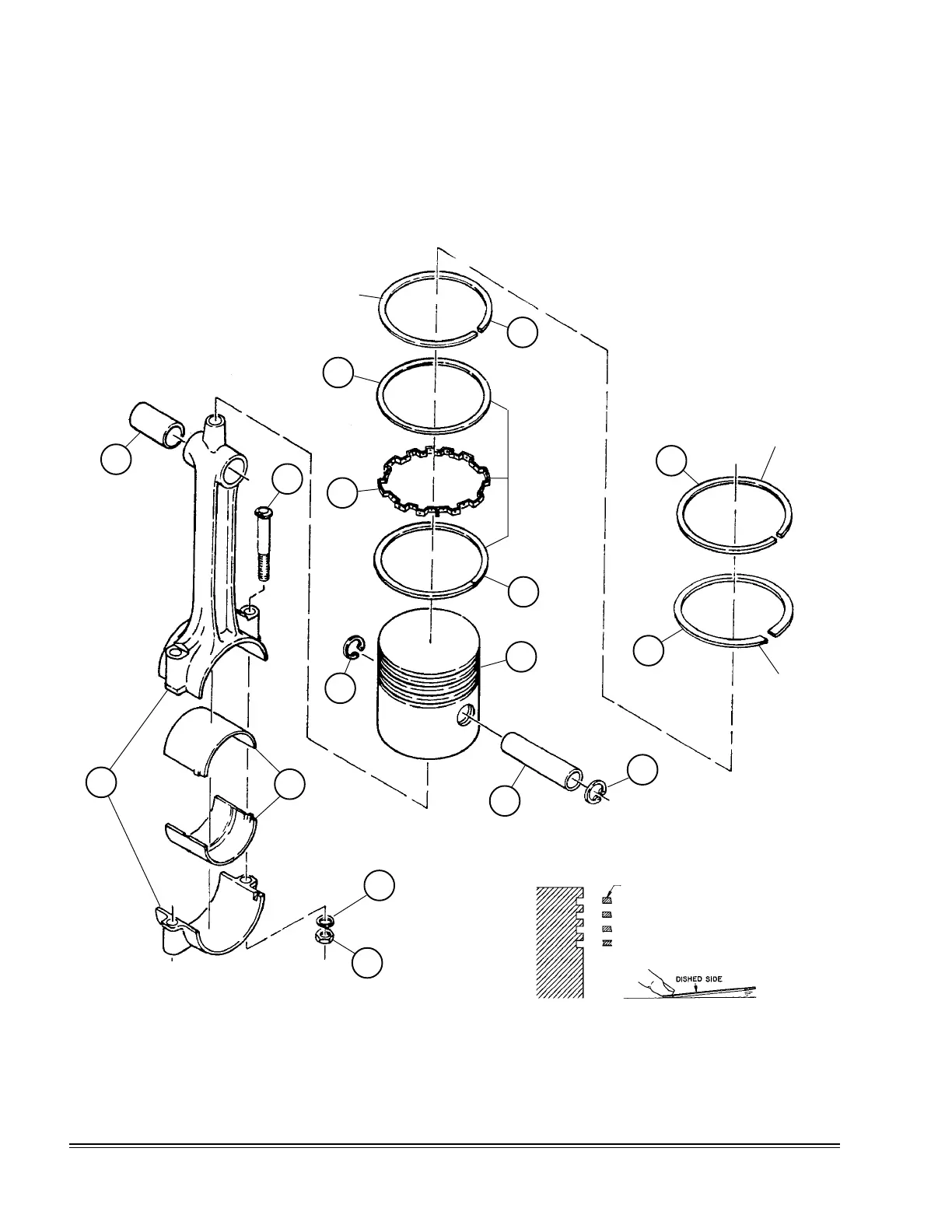 DISHED SIDE