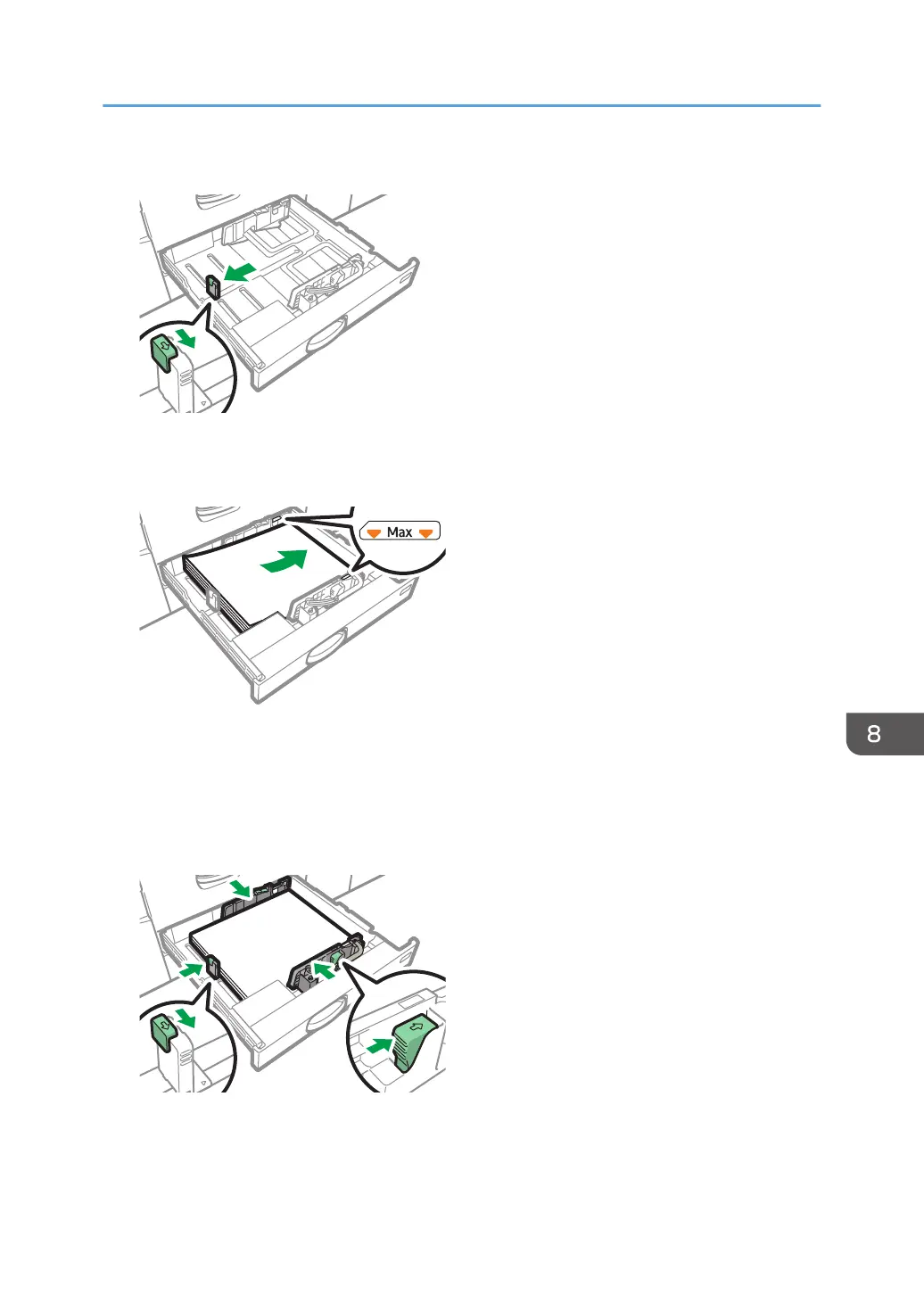 Max

8