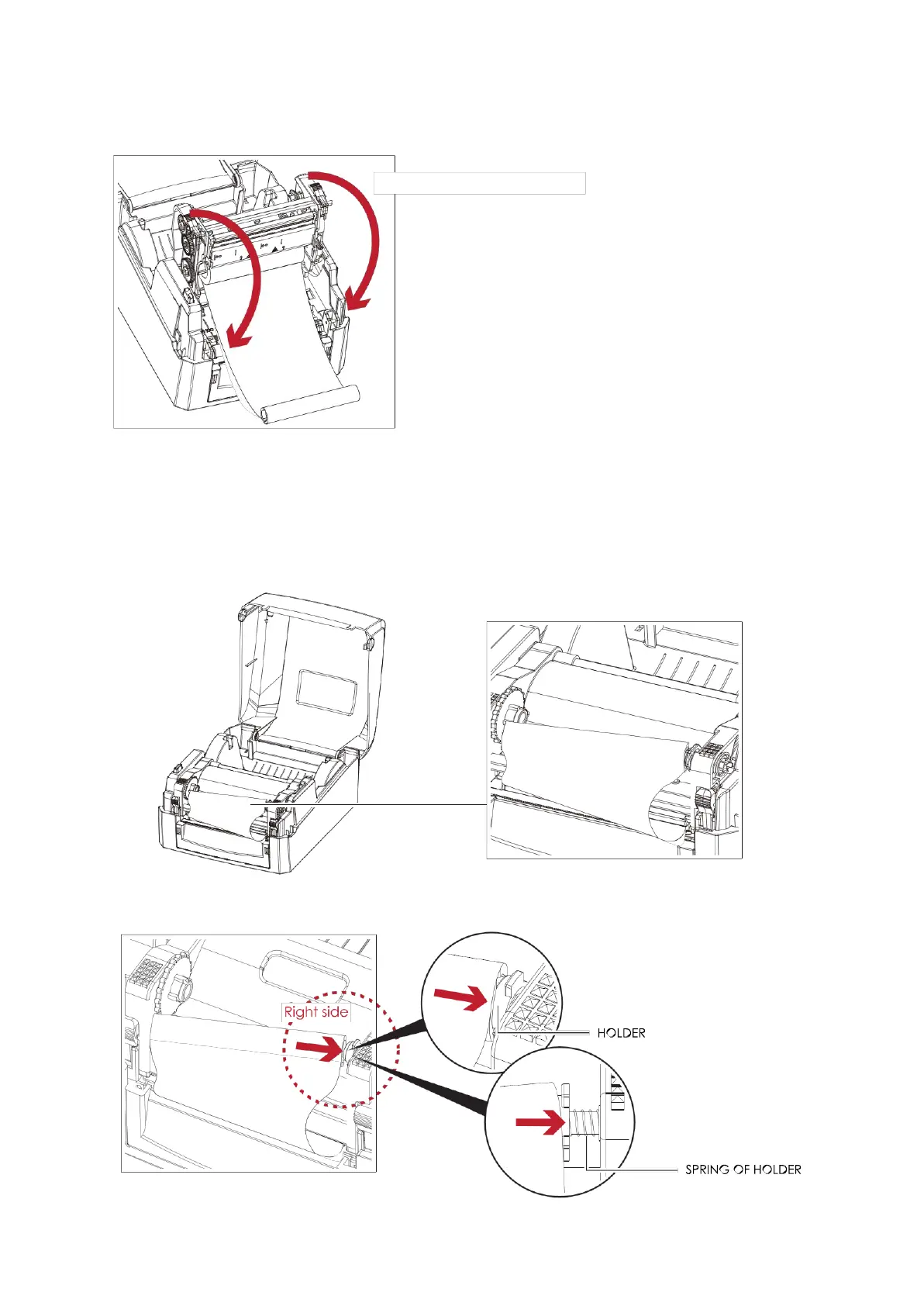 Right side

HOLDER

SPRING OF HOLDER