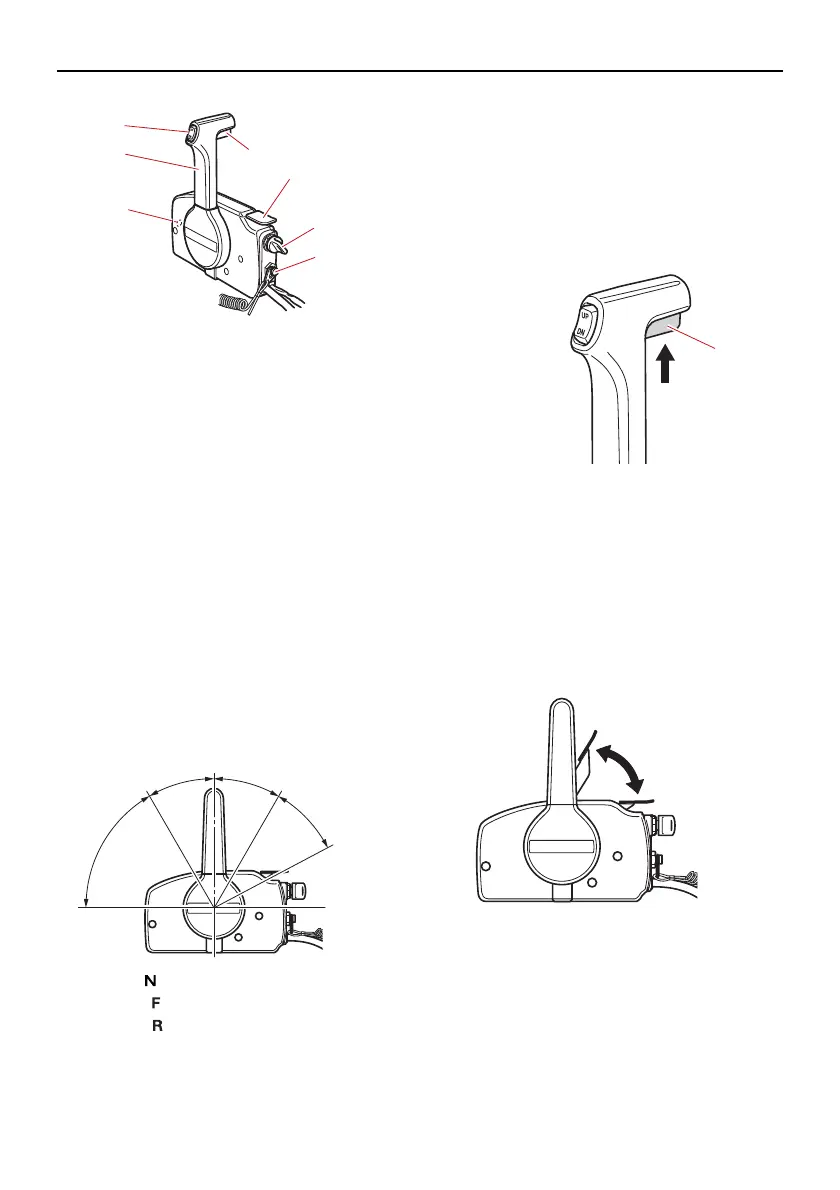 UP
DN
N
F
R