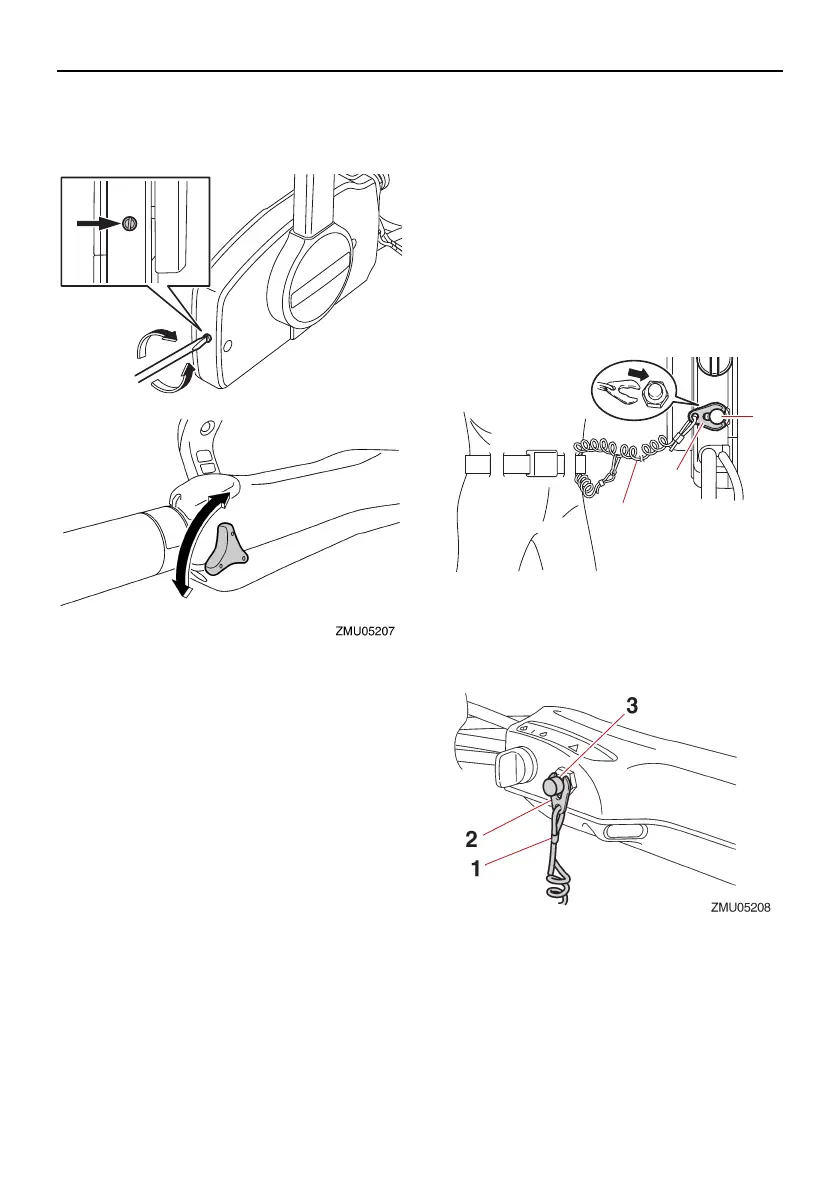 ZMU05207

3

2

1

ZMU05208