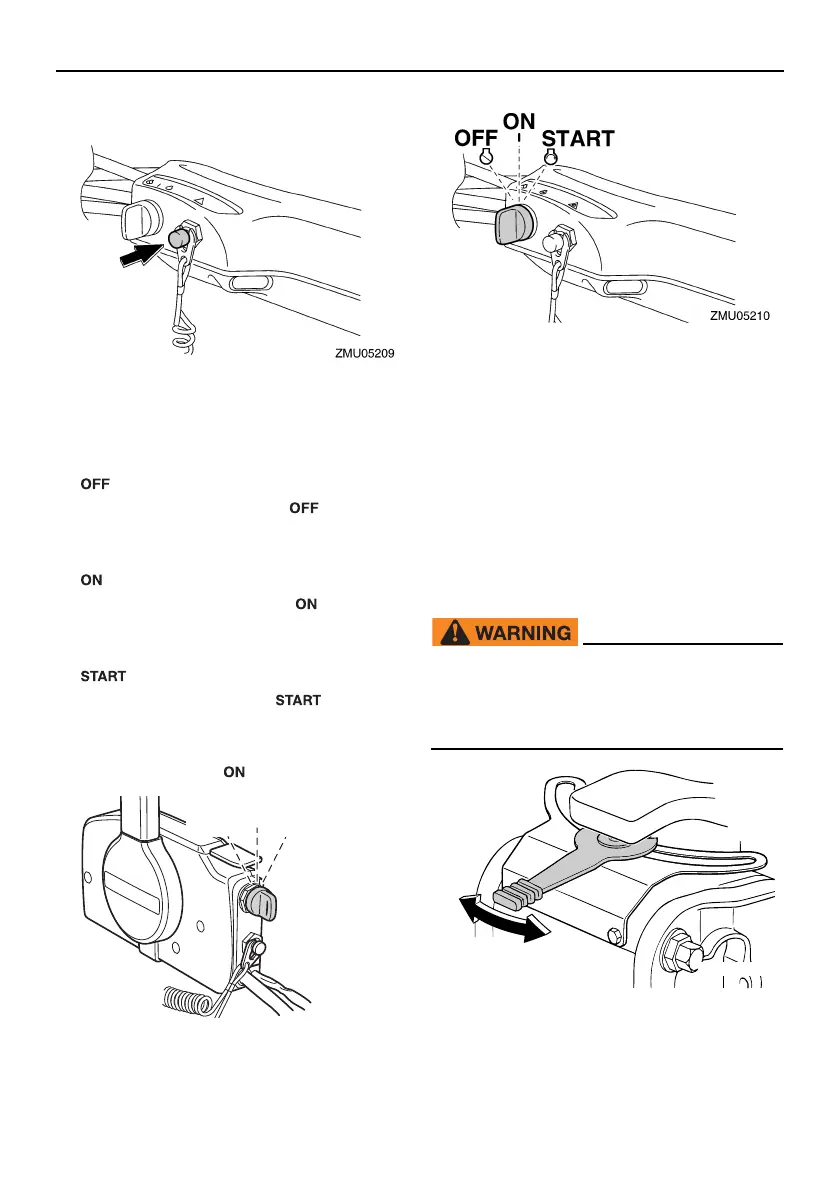 ZMU05209

OFF

OFF

ON

ON

START

START

ON

OFF ON START

ZMU05210

WARNING