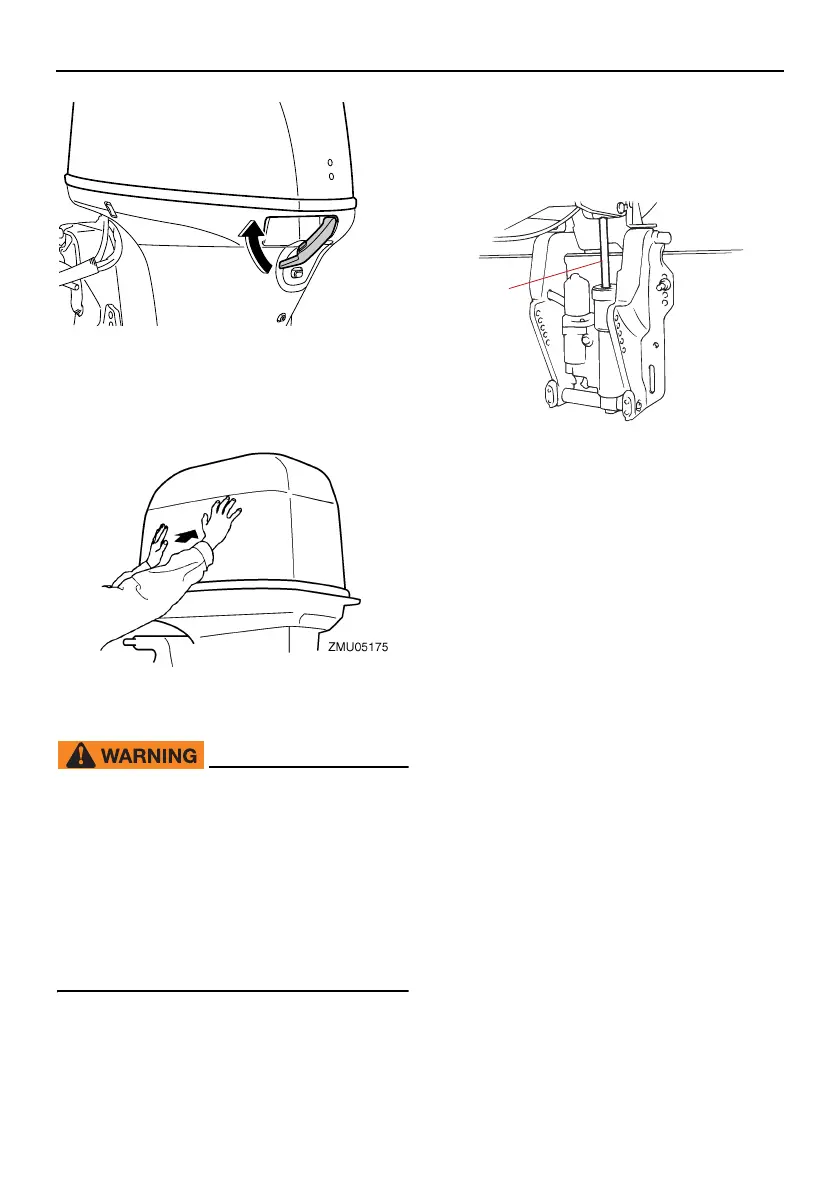 ZMU05175

WARNING