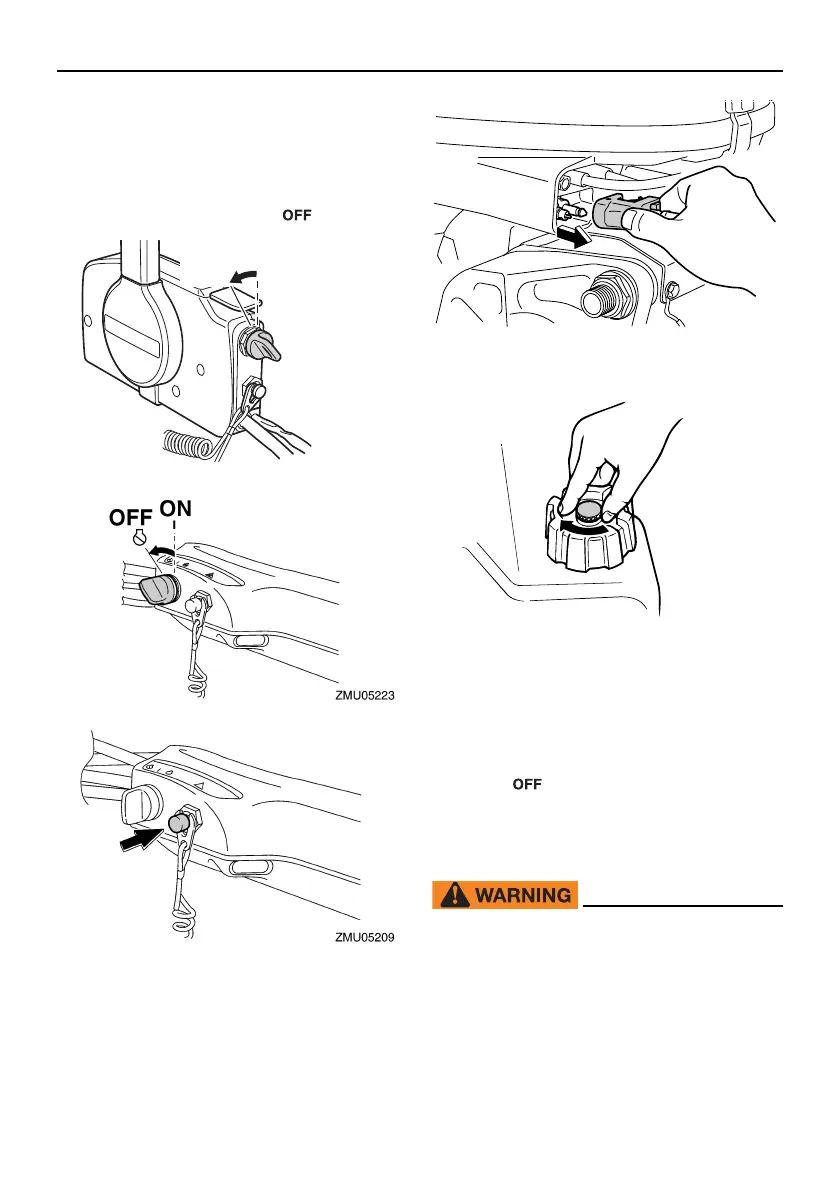 OFF

OFF ON

ZMU05223

ZMU05209

OFF

WARNING