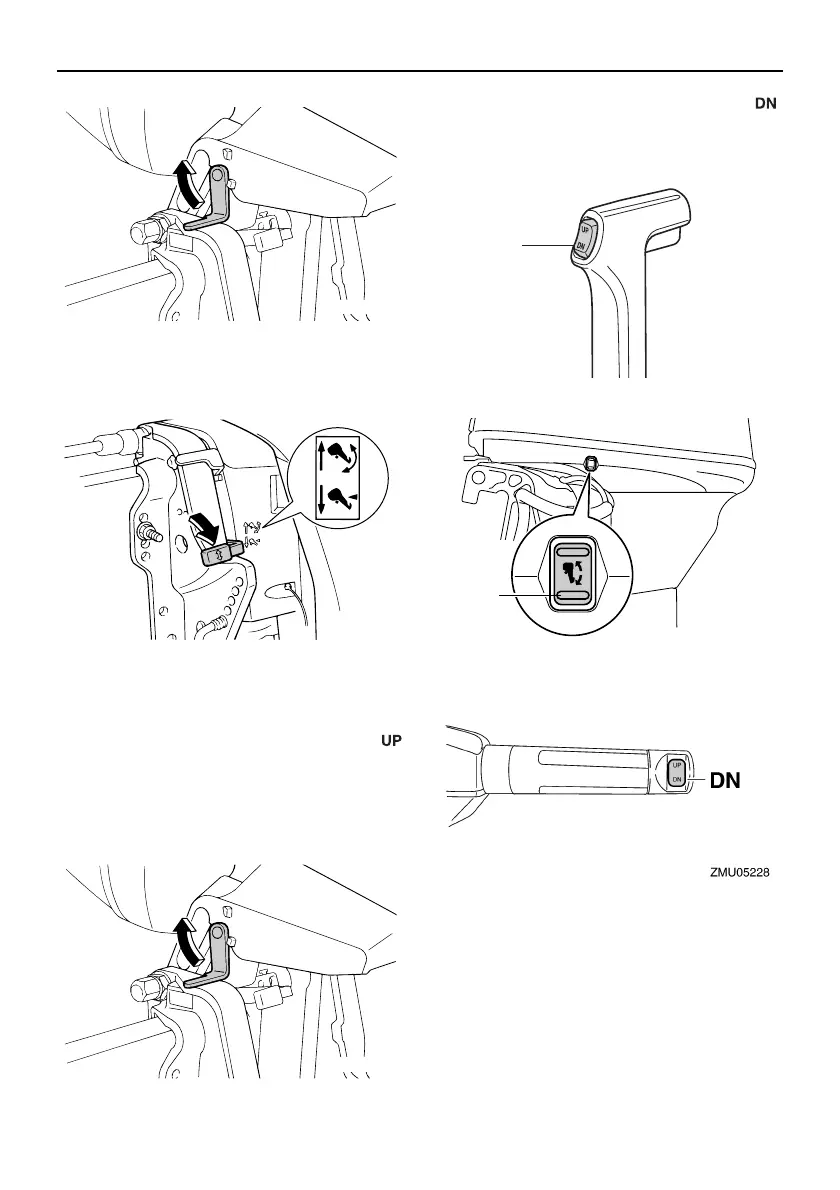 DN

UP
DN

UP

UP
DN
DN

ZMU05228