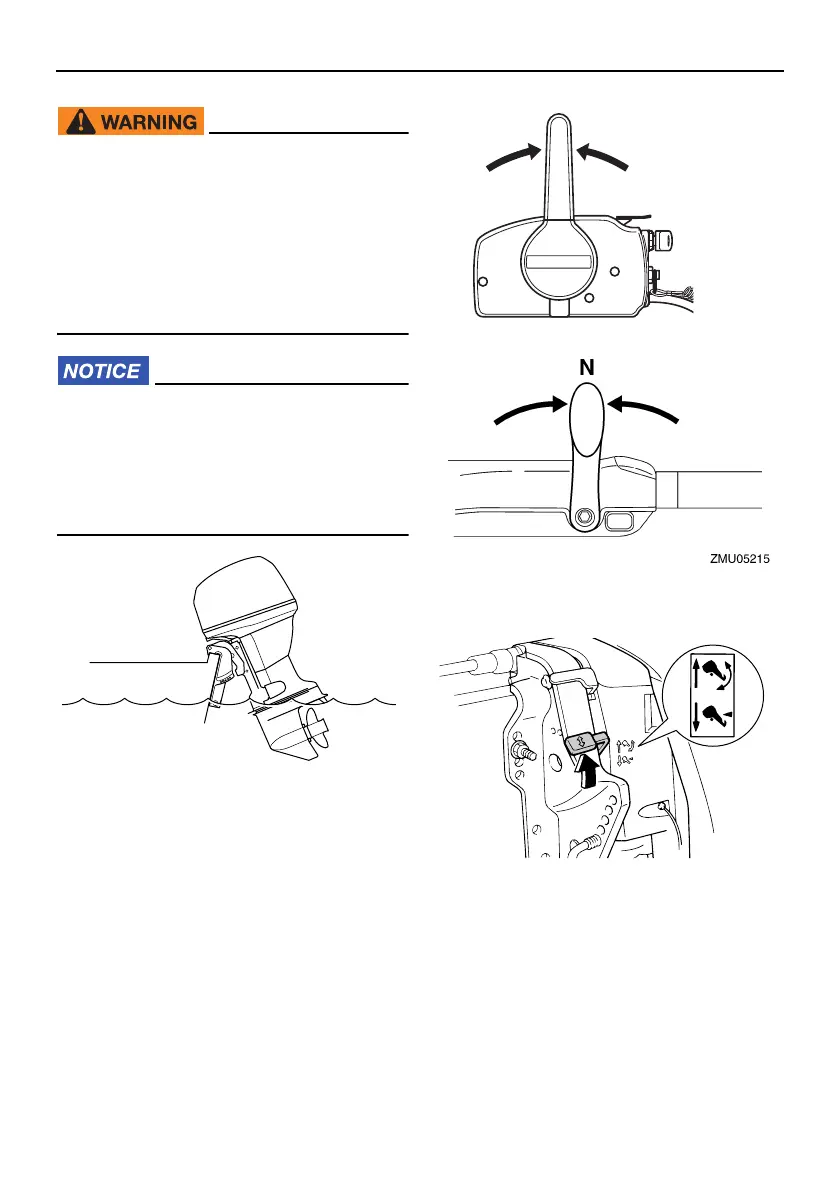 WARNING

NOTICE

N

ZMU05215