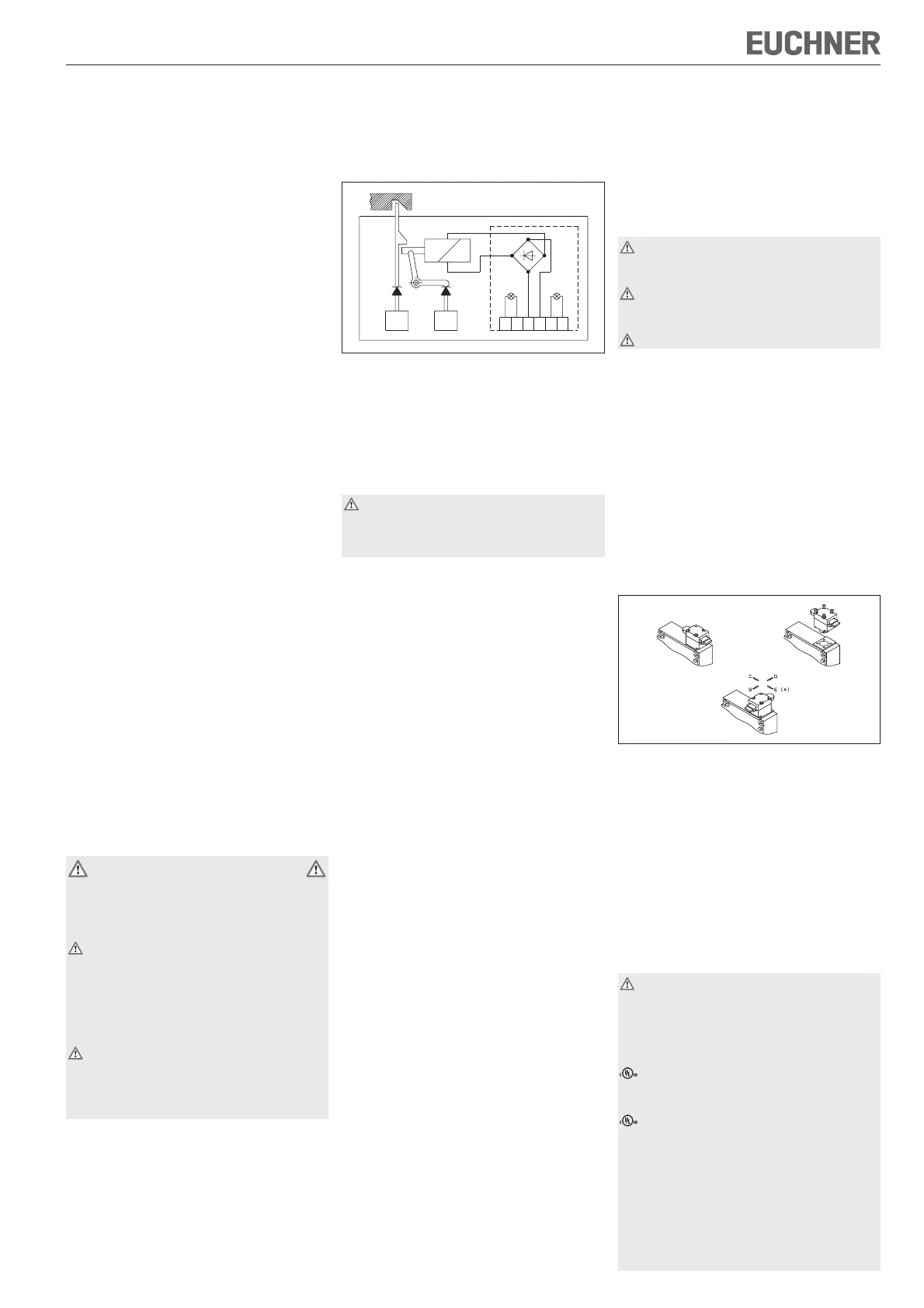 EUCHNER

C
D
B
E (A)