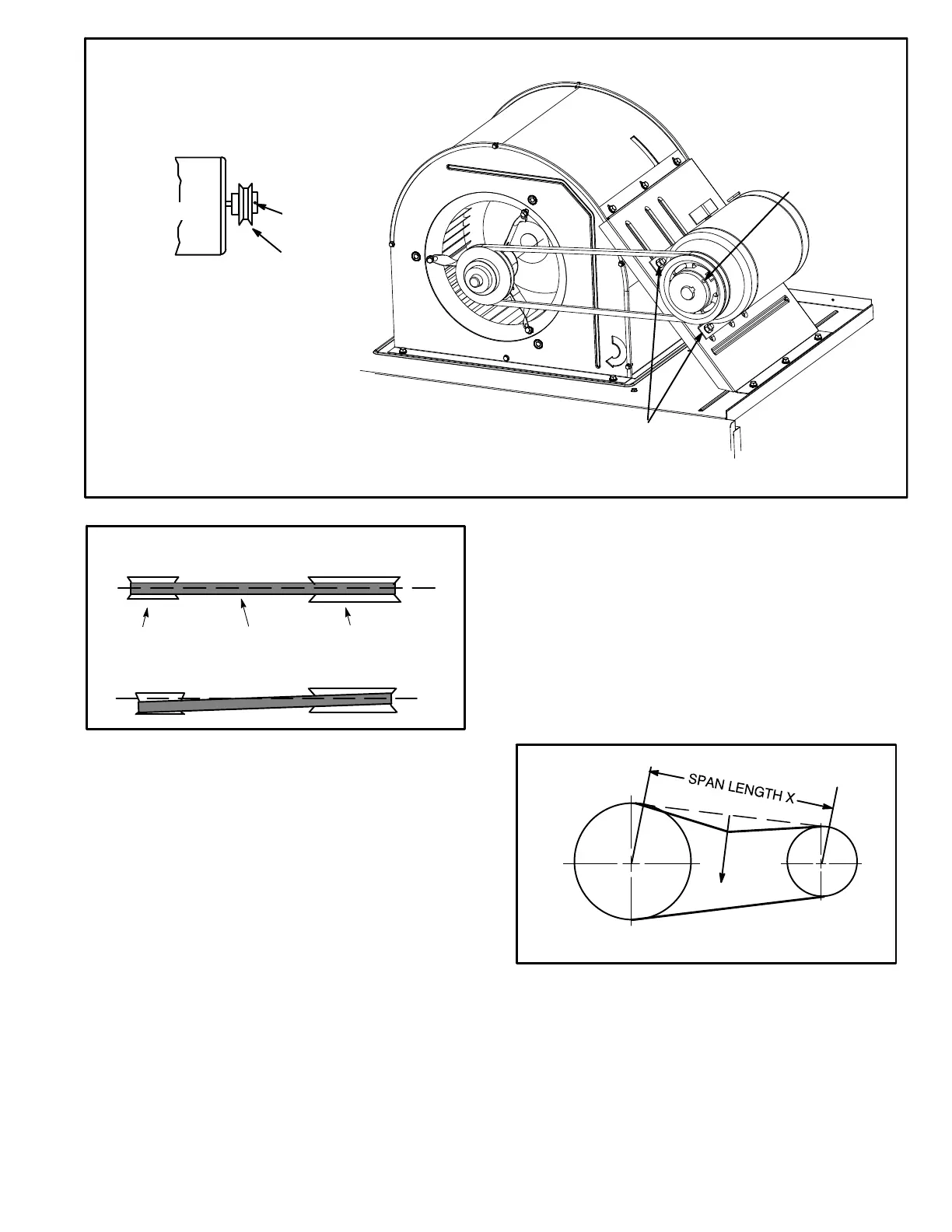 SPAN LENGTH X