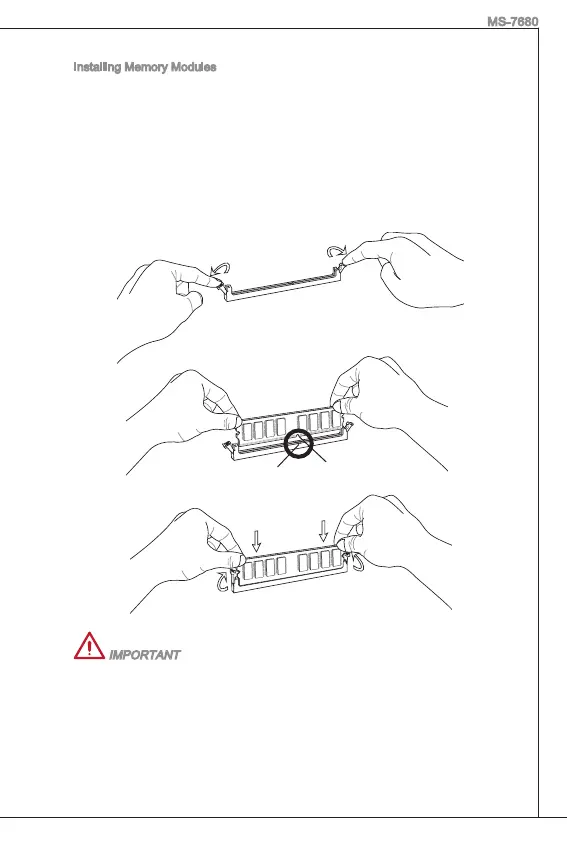 MS-7680

Installing Memory Modules

IMPORTANT