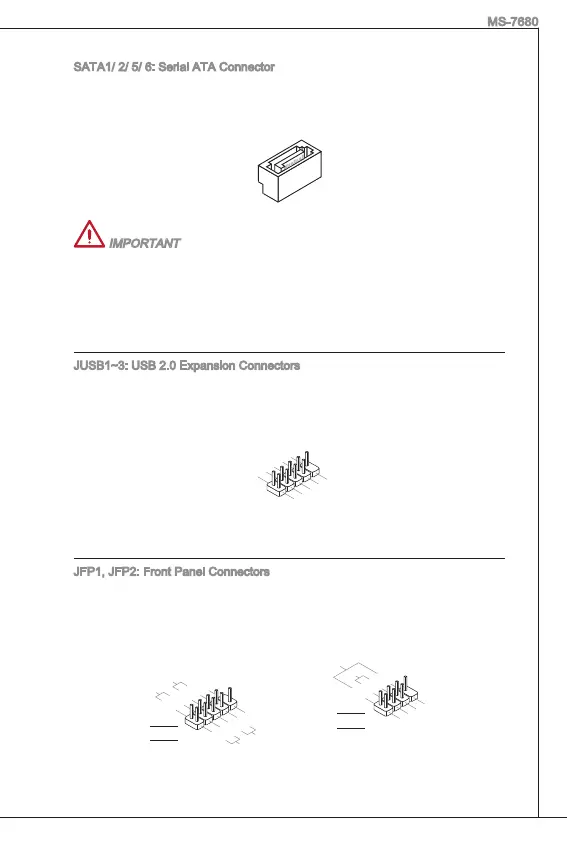 MS-7680

SATA1/ 2/ 5/ 6: Serial ATA Connector

IMPORTANT

JUSB1~3: USB 2.0 Expansion Connectors

JFP1, JFP2: Front Panel Connectors