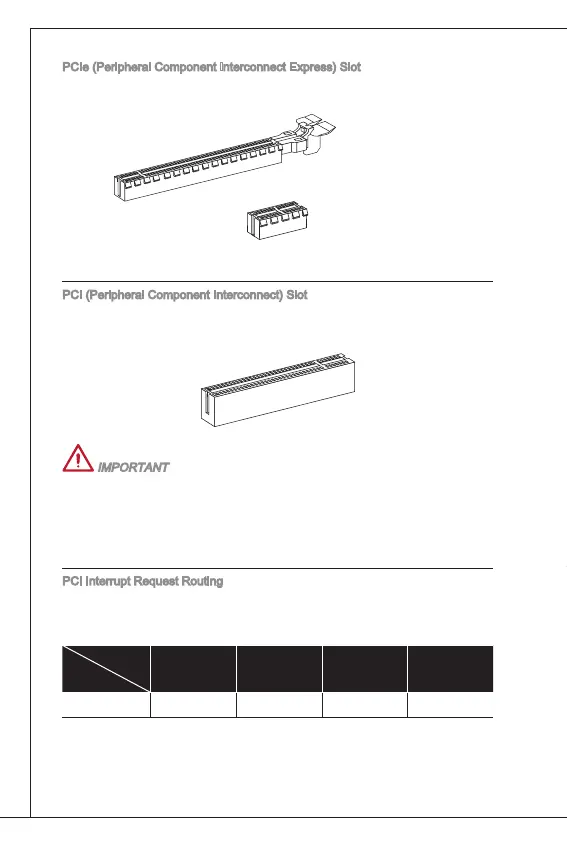 PCIe (Peripheral Component Interconnect Express) Slot

PCI (Peripheral Component Interconnect) Slot

IMPORTANT

PCI Interrupt Request Routing