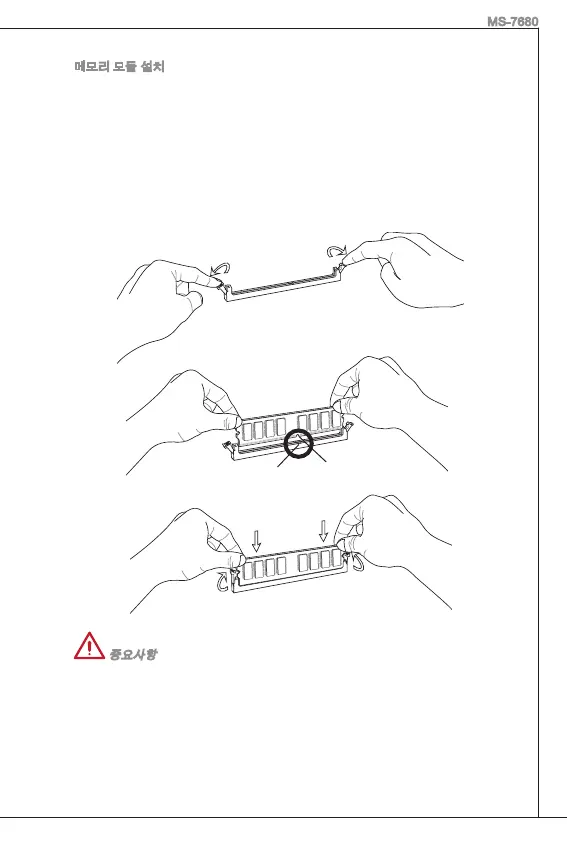 MS-7680

메모리 모듈 설치

중요사항