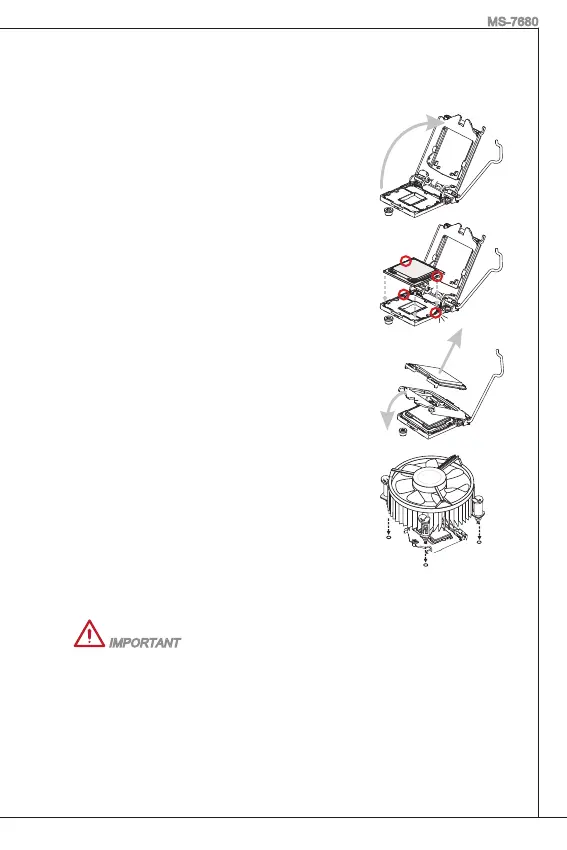 MS-7680

IMPORTANT