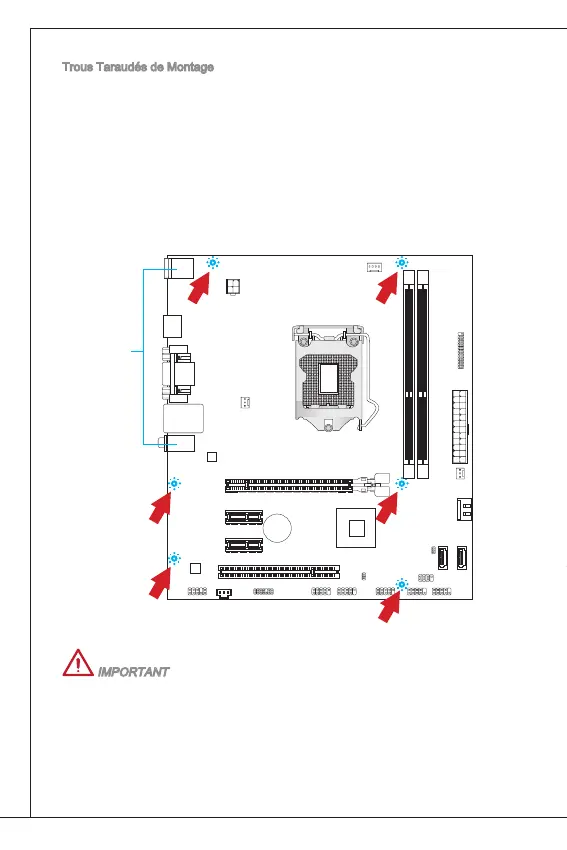 Trous Taraudés de Montage

IMPORTANT