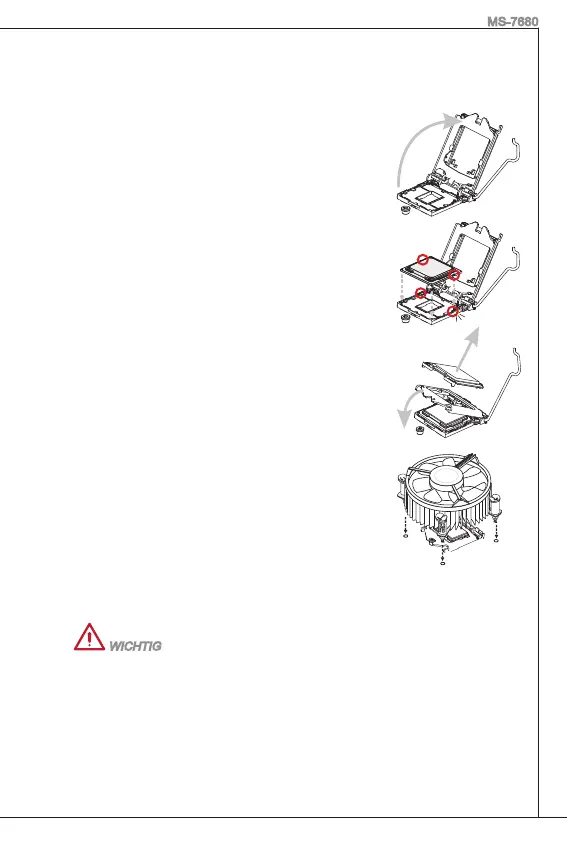 MS-7680

WICHTIG