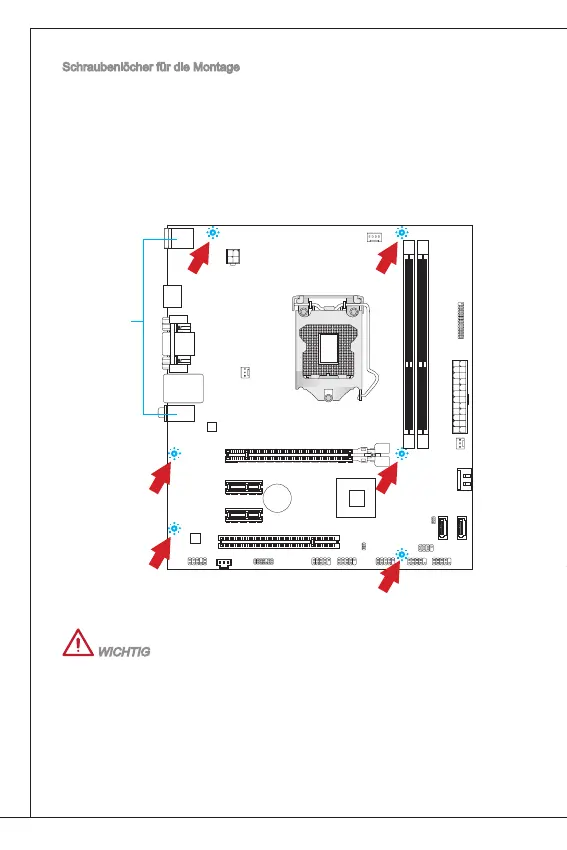 Schraubenlöcher für die Montage

WICHTIG