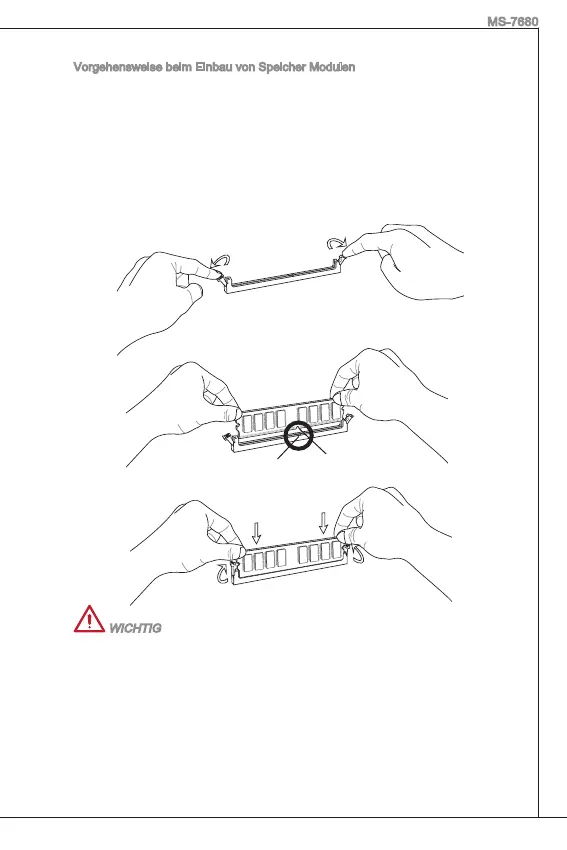 MS-7680

Vorgehensweise beim Einbau von Speicher Modulen

WICHTIG