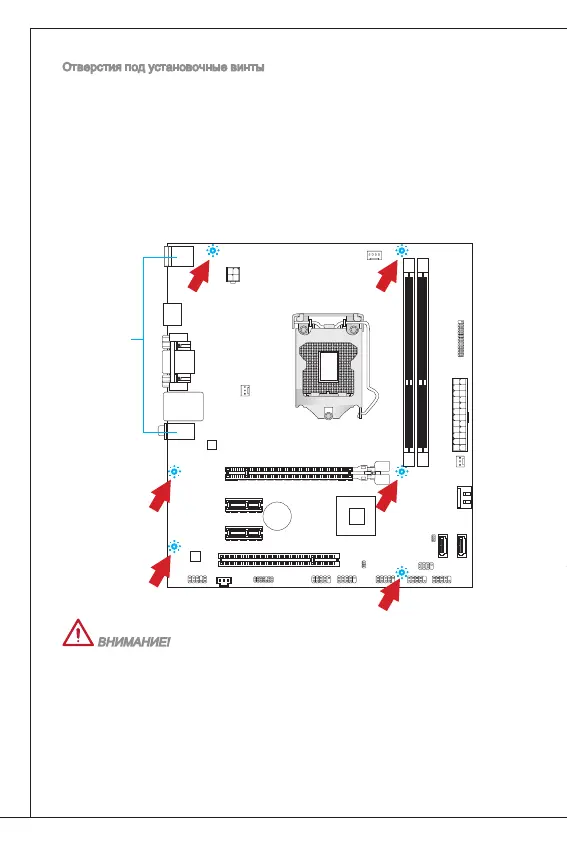 Отверстия под установочные винты

ВНИМАНИЕ!