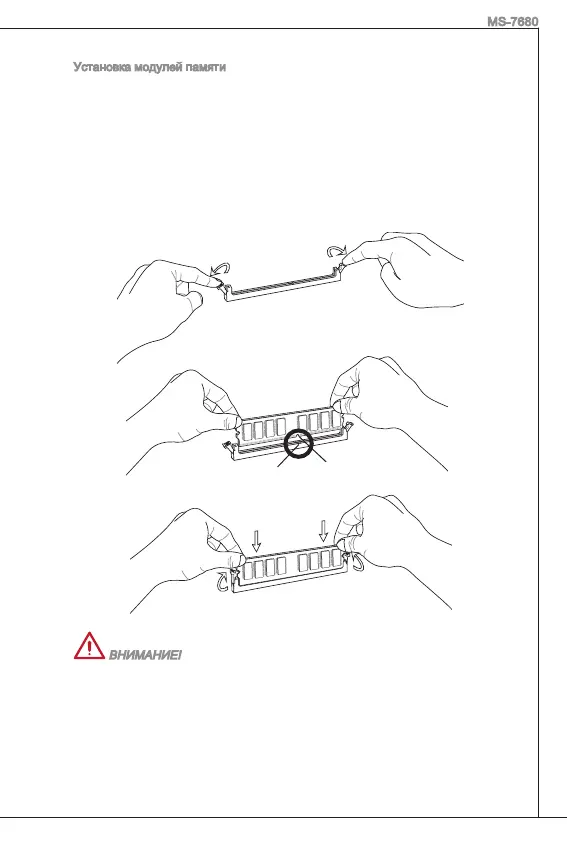 MS-7680

Установка модулей памяти

ВНИМАНИЕ!