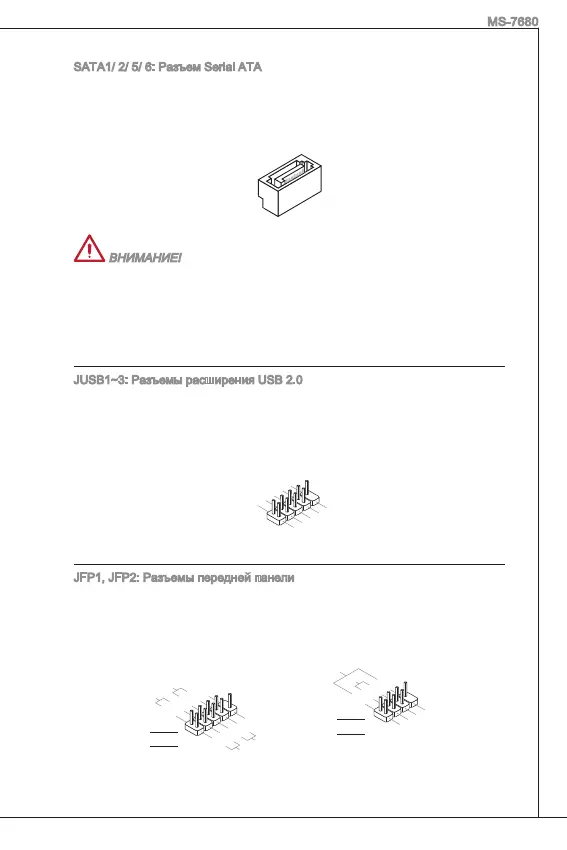 MS-7680

SATA1/ 2/ 5/ 6: Разъем Serial ATA

ВНИМАНИЕ!

JUSB1~3: Разъемы расширения USB 2.0

JFP1, JFP2: Разъемы передней панели