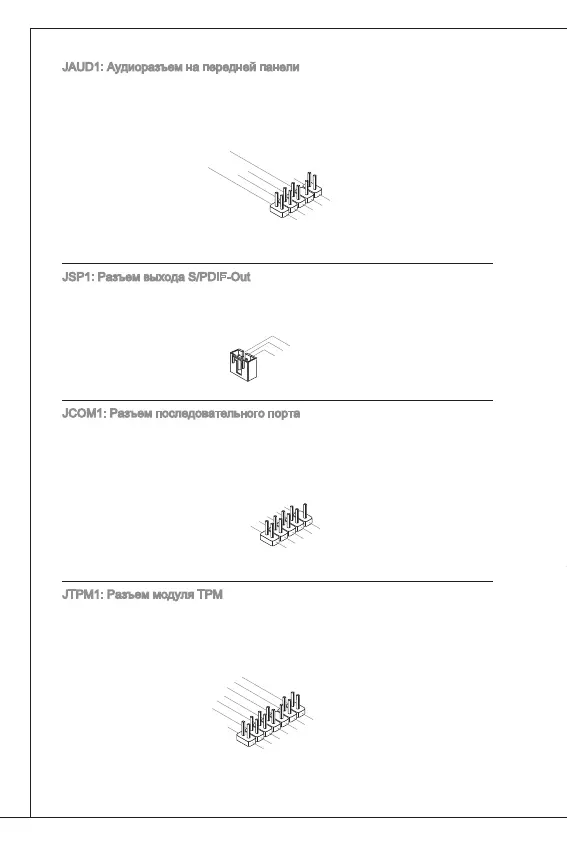 JAUD1: Аудиоразъем на передней панели

JSP1: Разъем выхода S/PDIF-Out

JCOM1: Разъем последовательного порта

JTPM1: Разъем модуля TPM