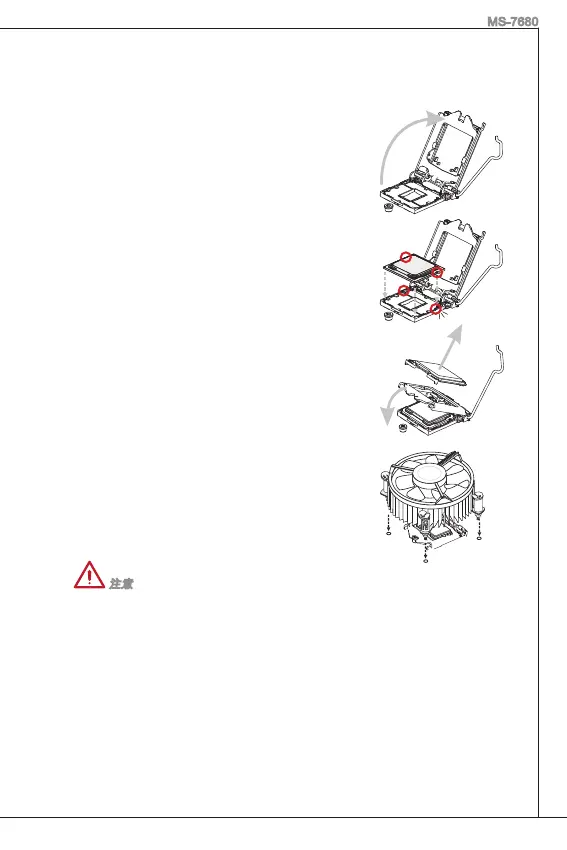 MS-7680

注意