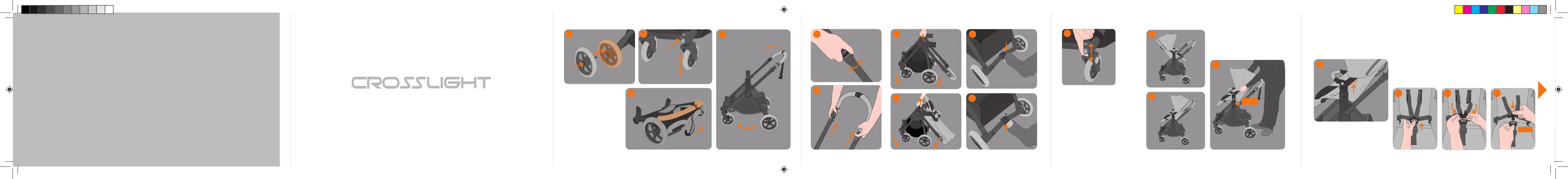 CROSSLIGHT