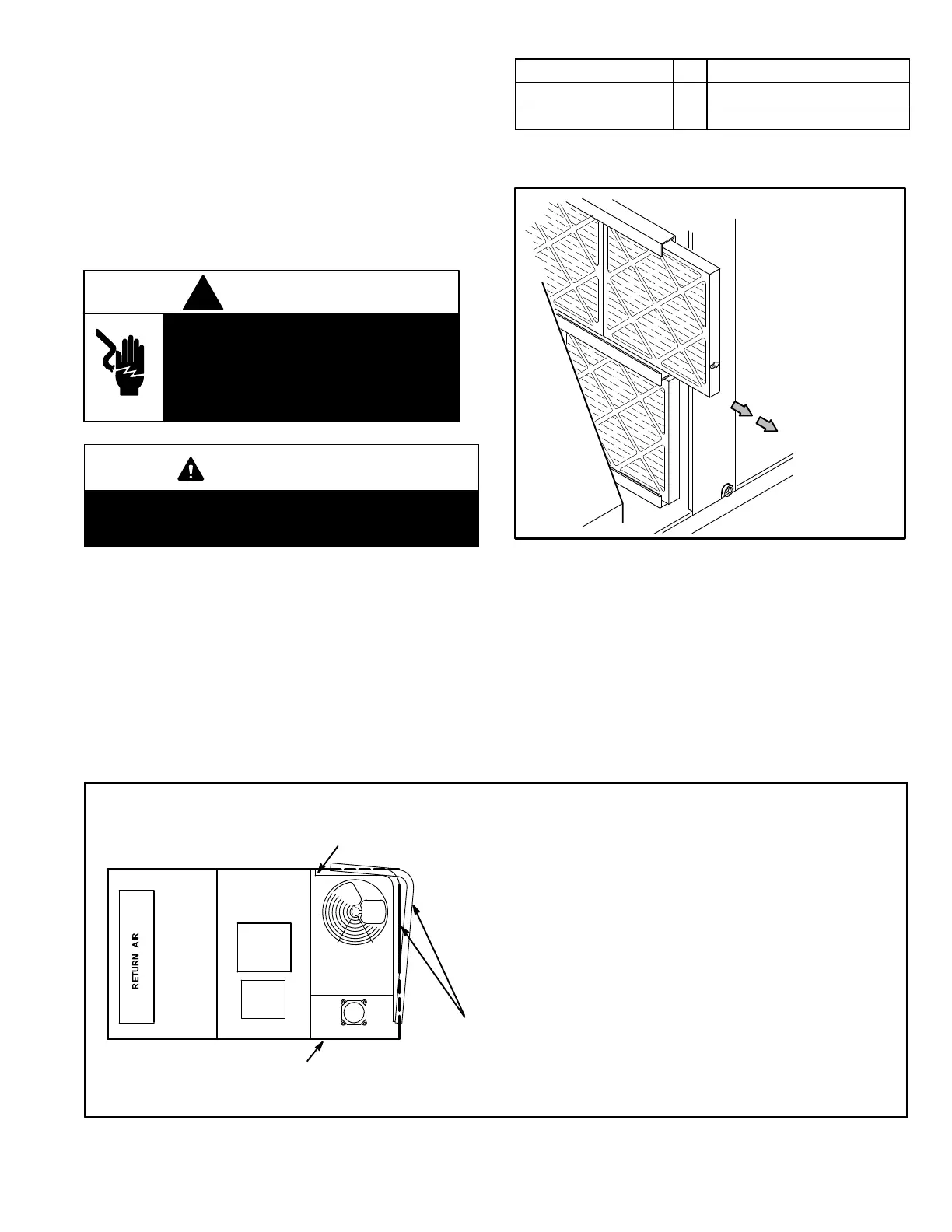 RETURN AIR