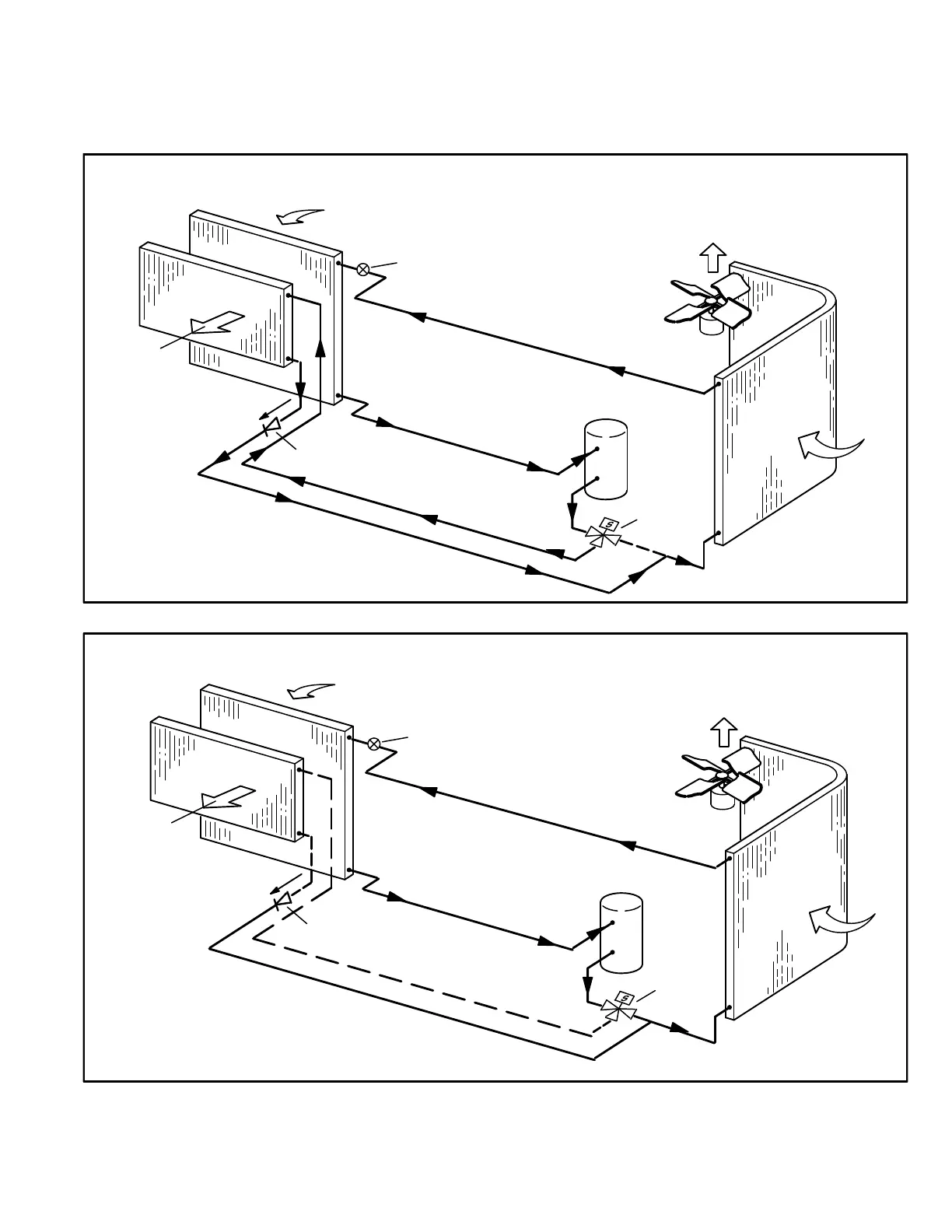 S

S