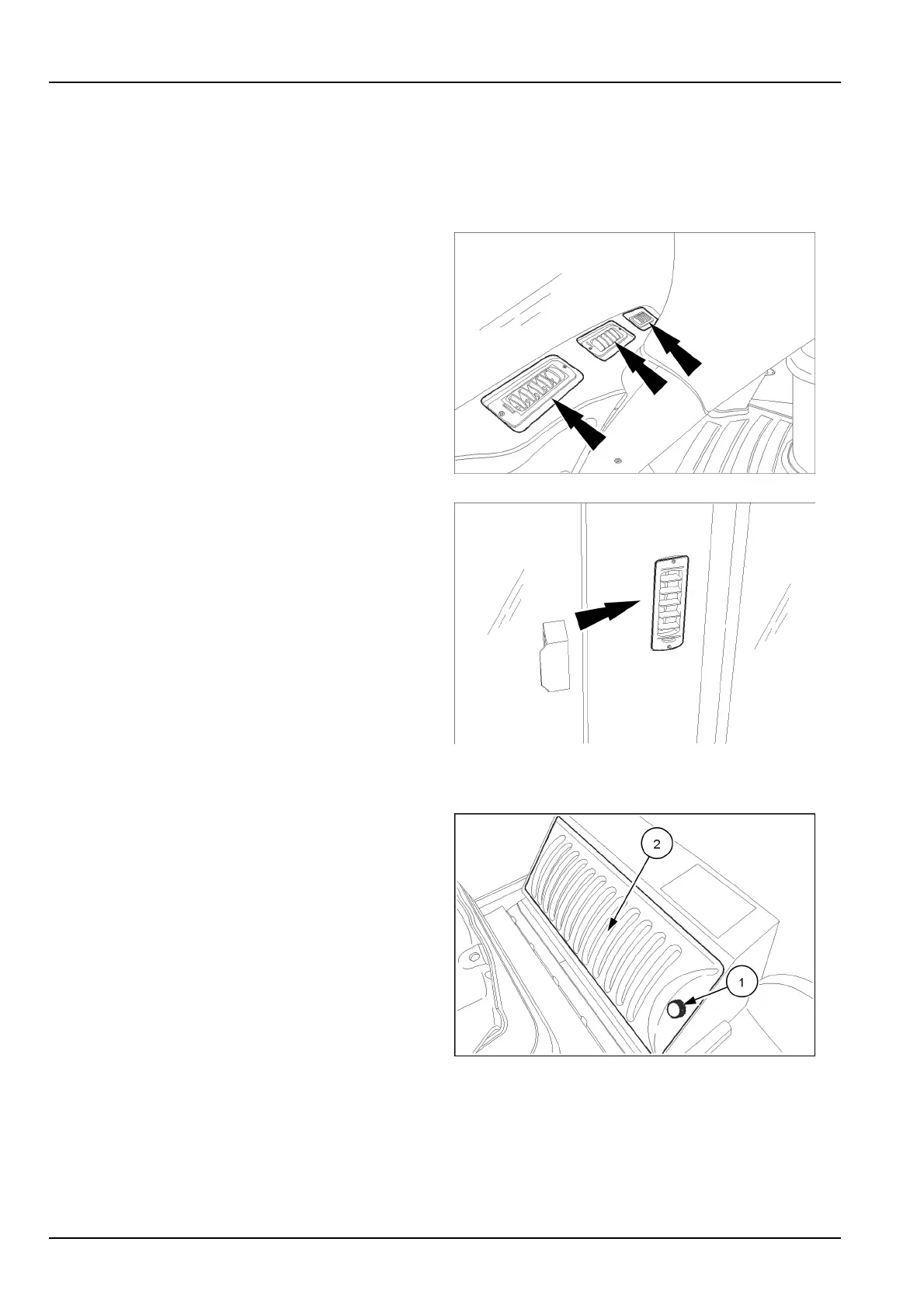 2

1