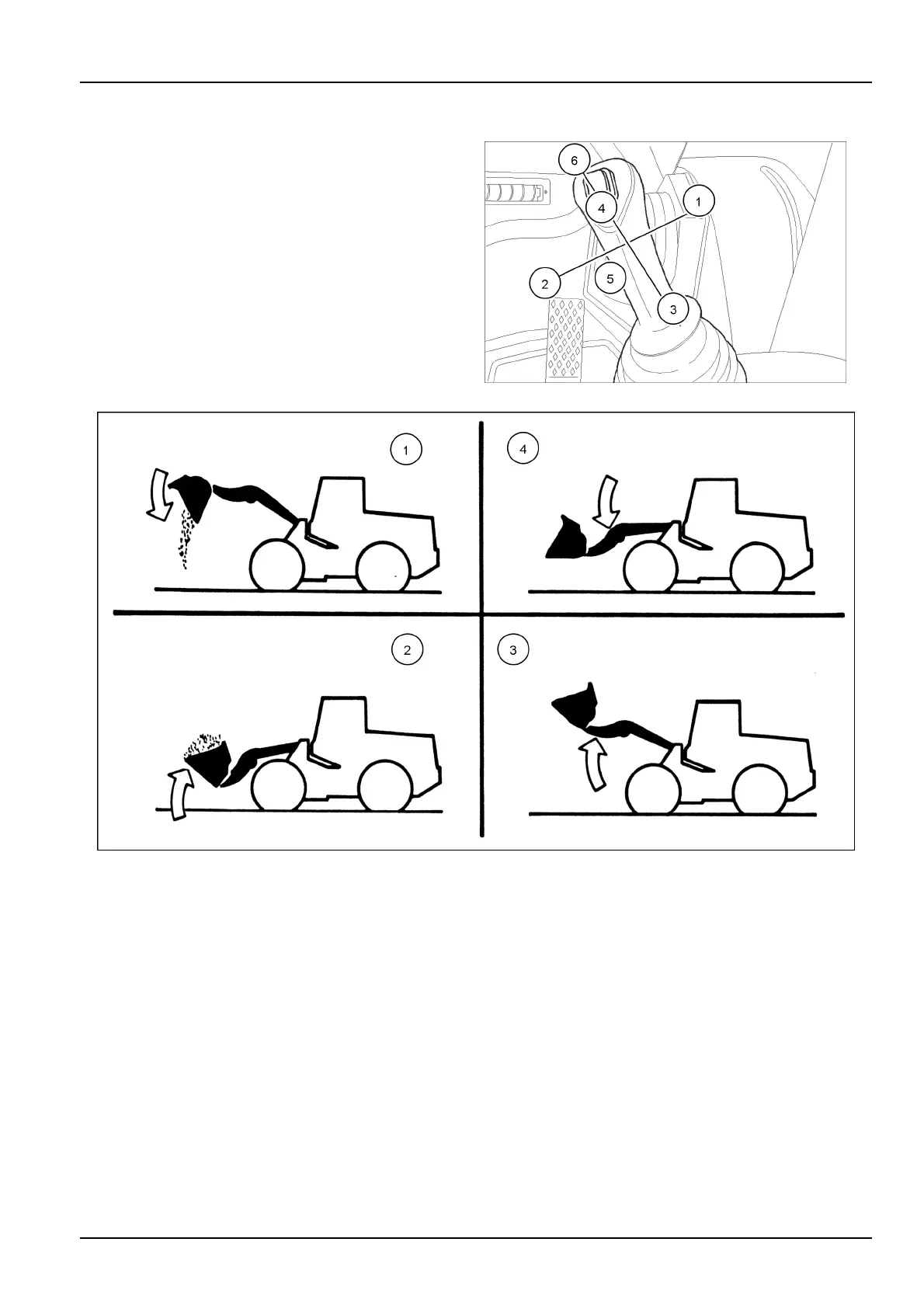 6
4
1
2
5
3

1
4
2
3