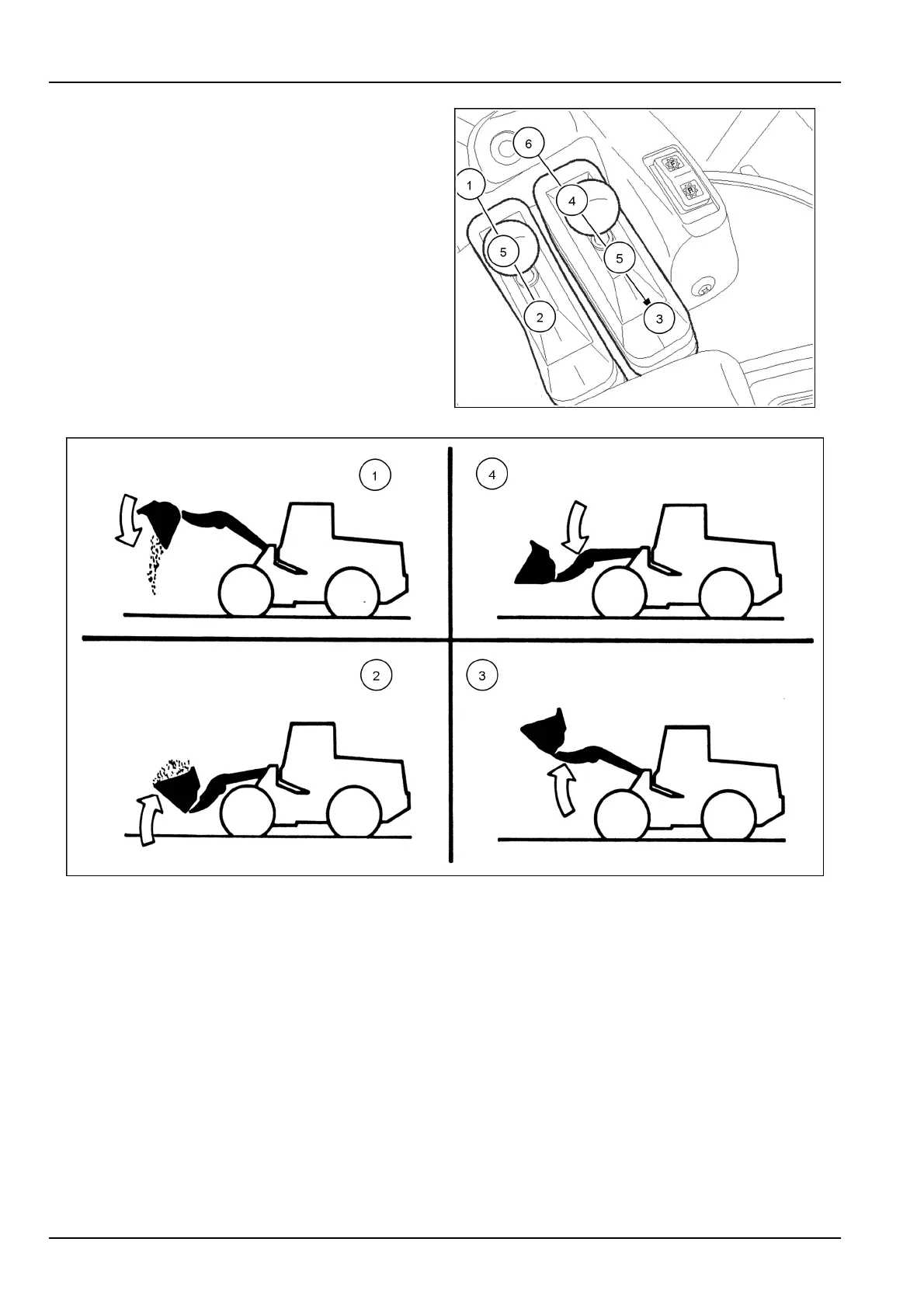 6
1
4
5
5
2
3

1
4
2
3