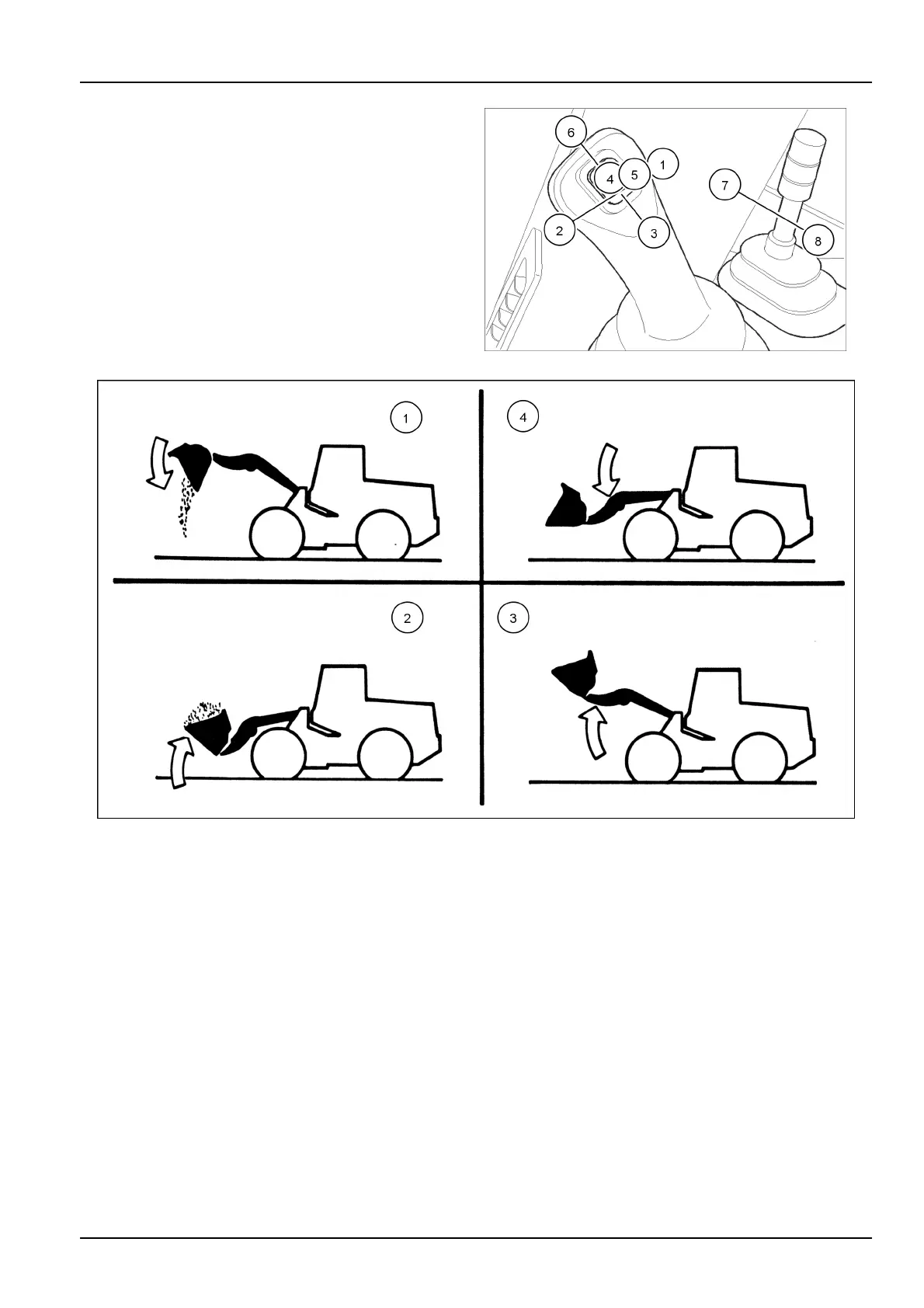 6
4
5
1
7
2
3
8

1
4
2
3