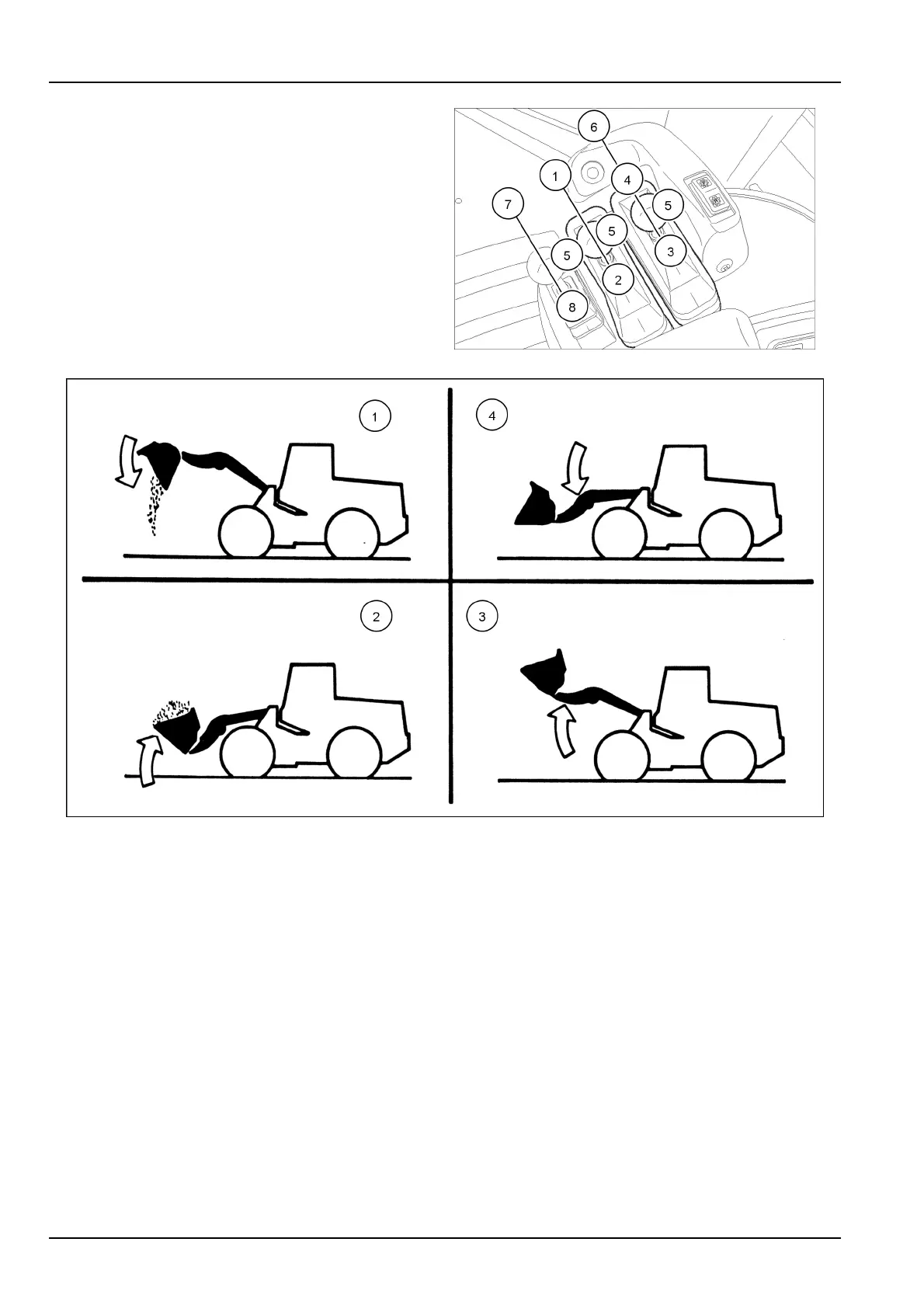 6
1
4
7
5
5
5
3
2
8

1
4
2
3