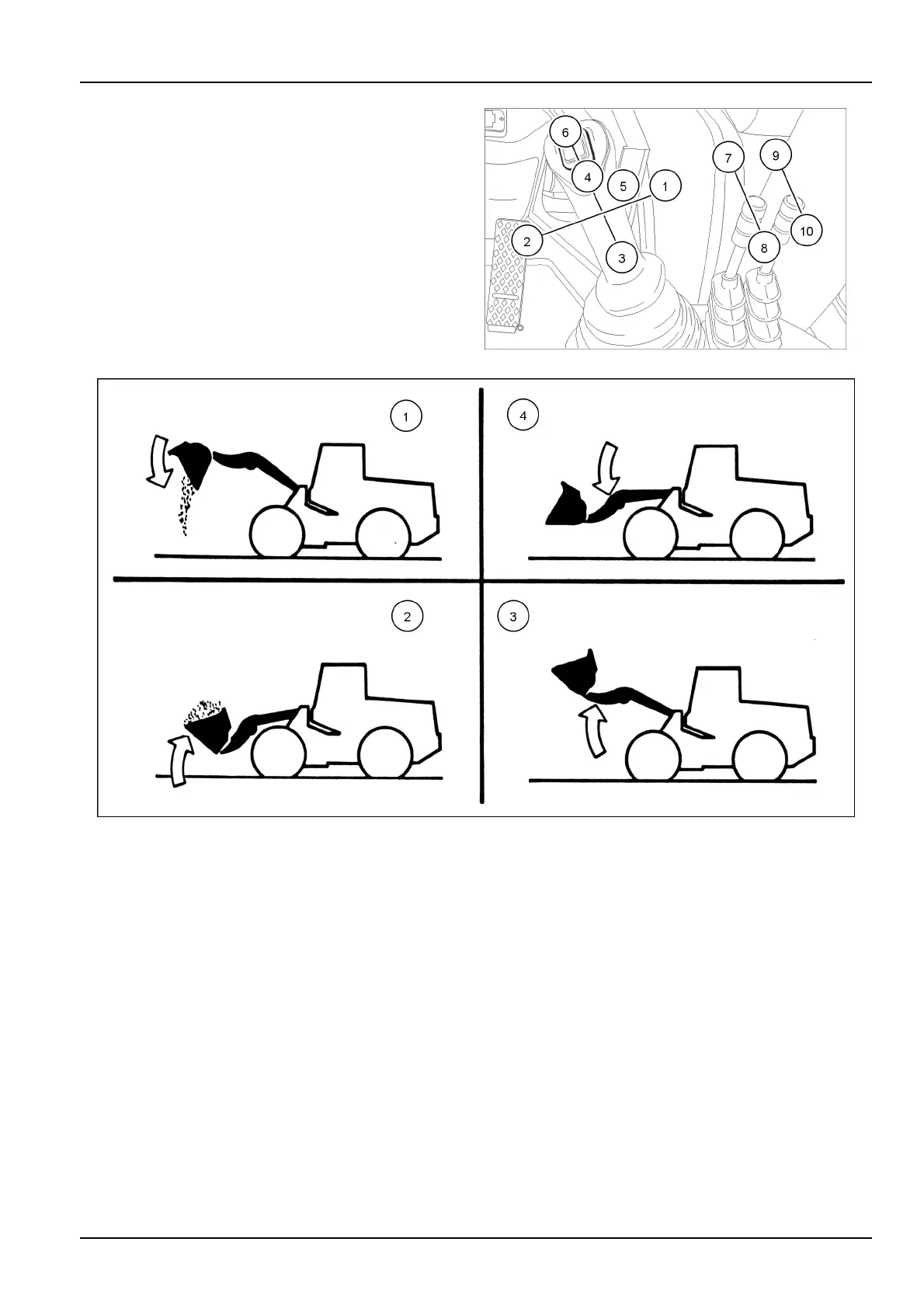 6
4
5
1
2
3
7
9
8
10

1
4
2
3