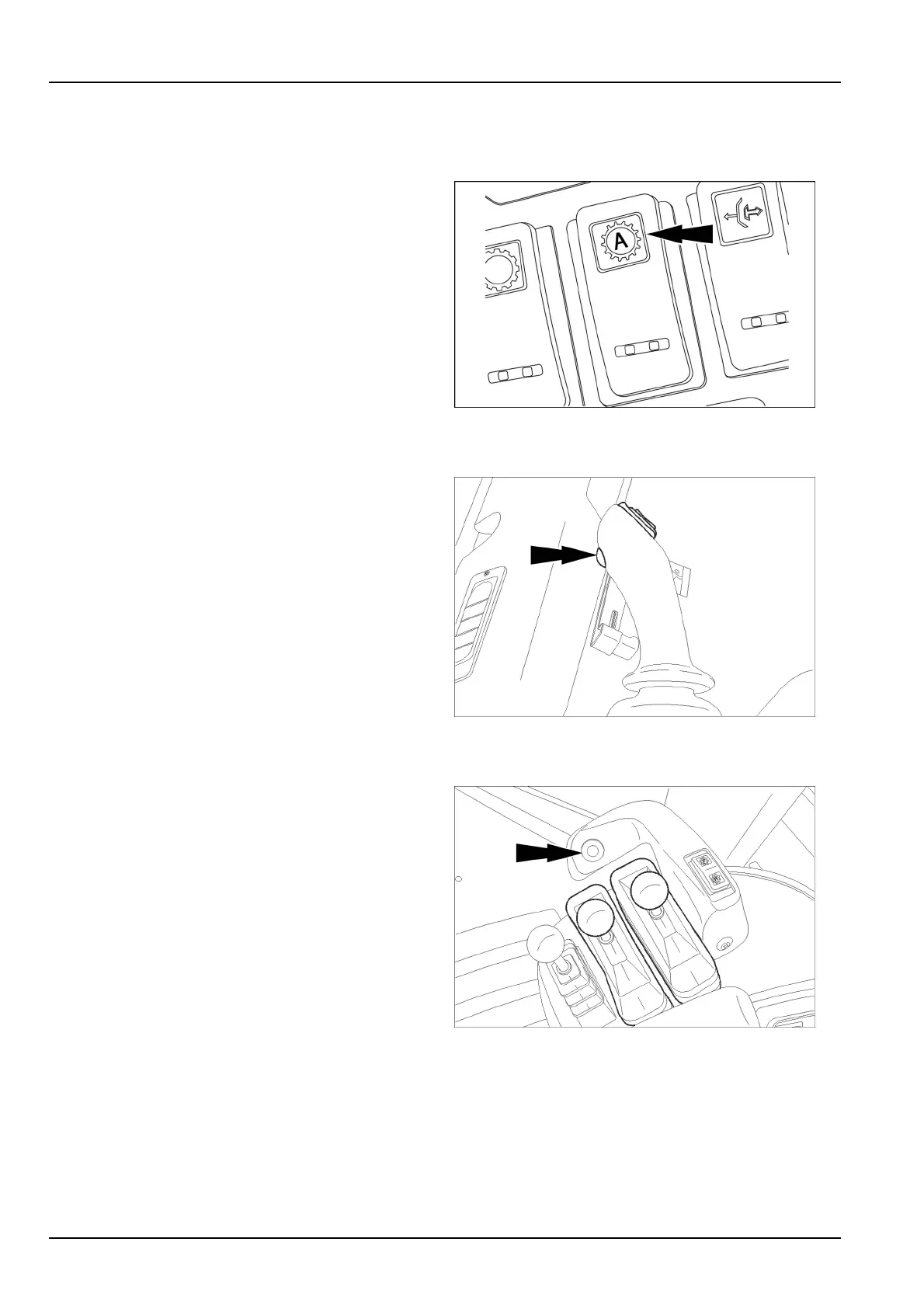 A