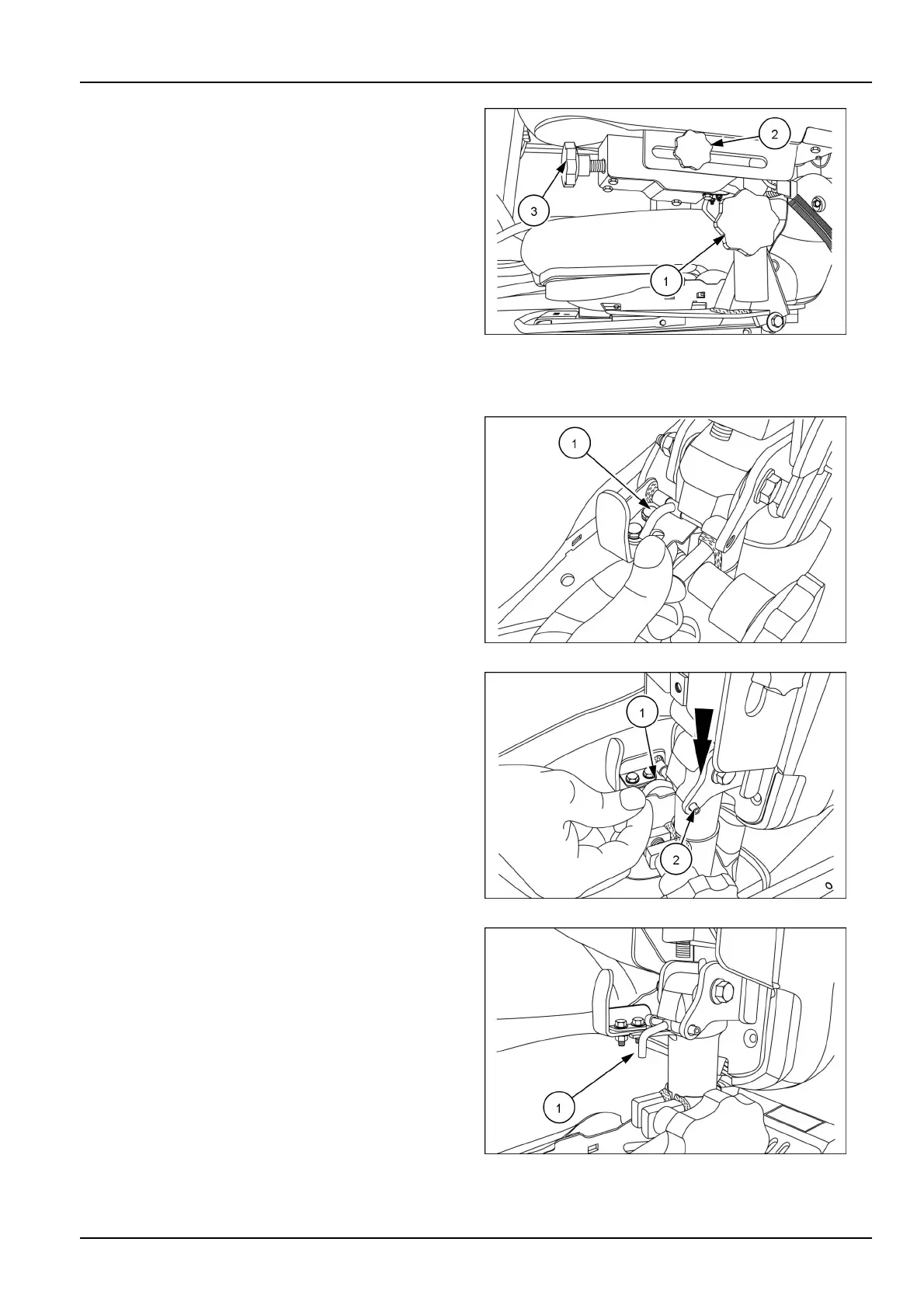 2

3

1

1

1

2

1