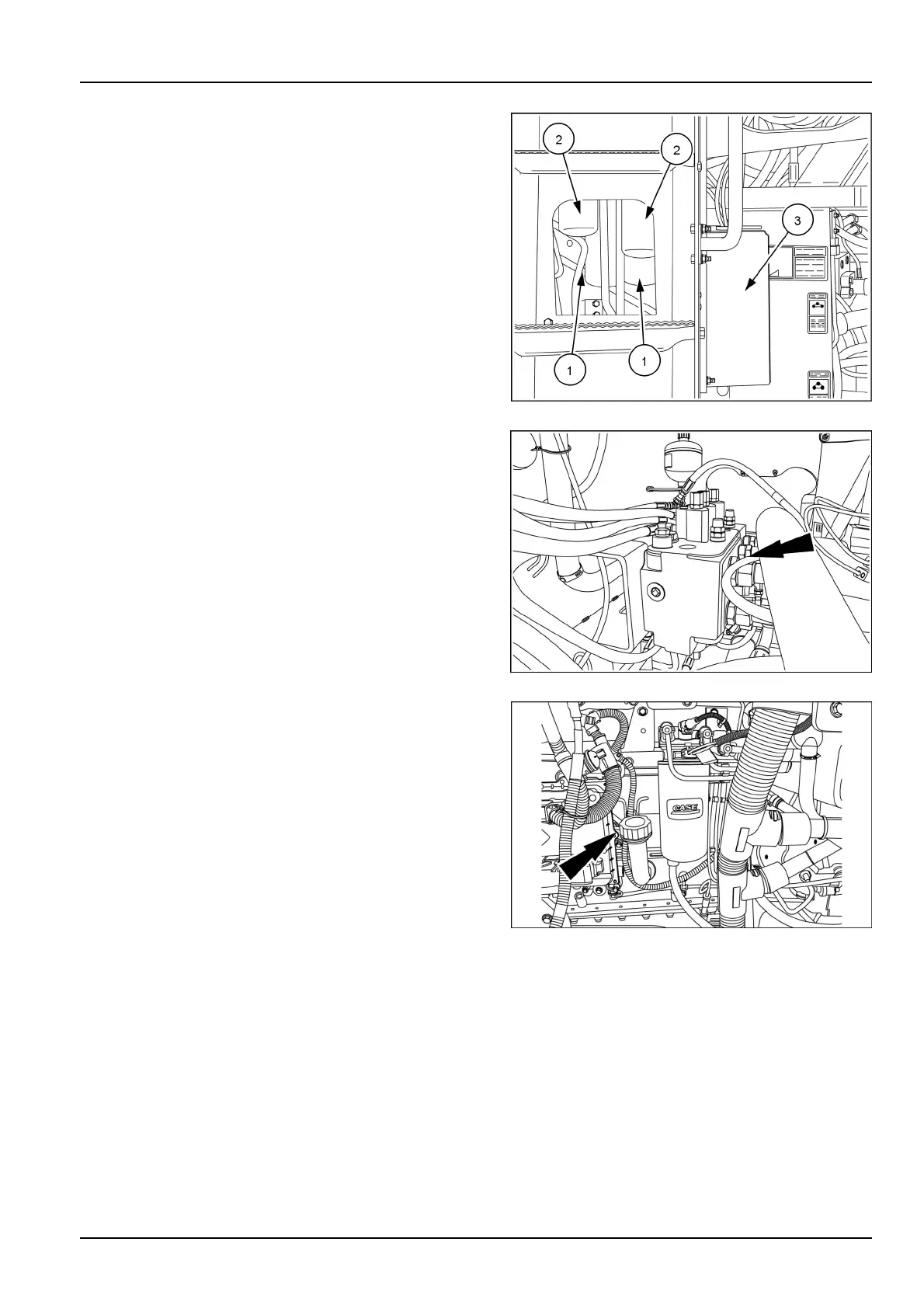 2
2
3
1
1

CASE