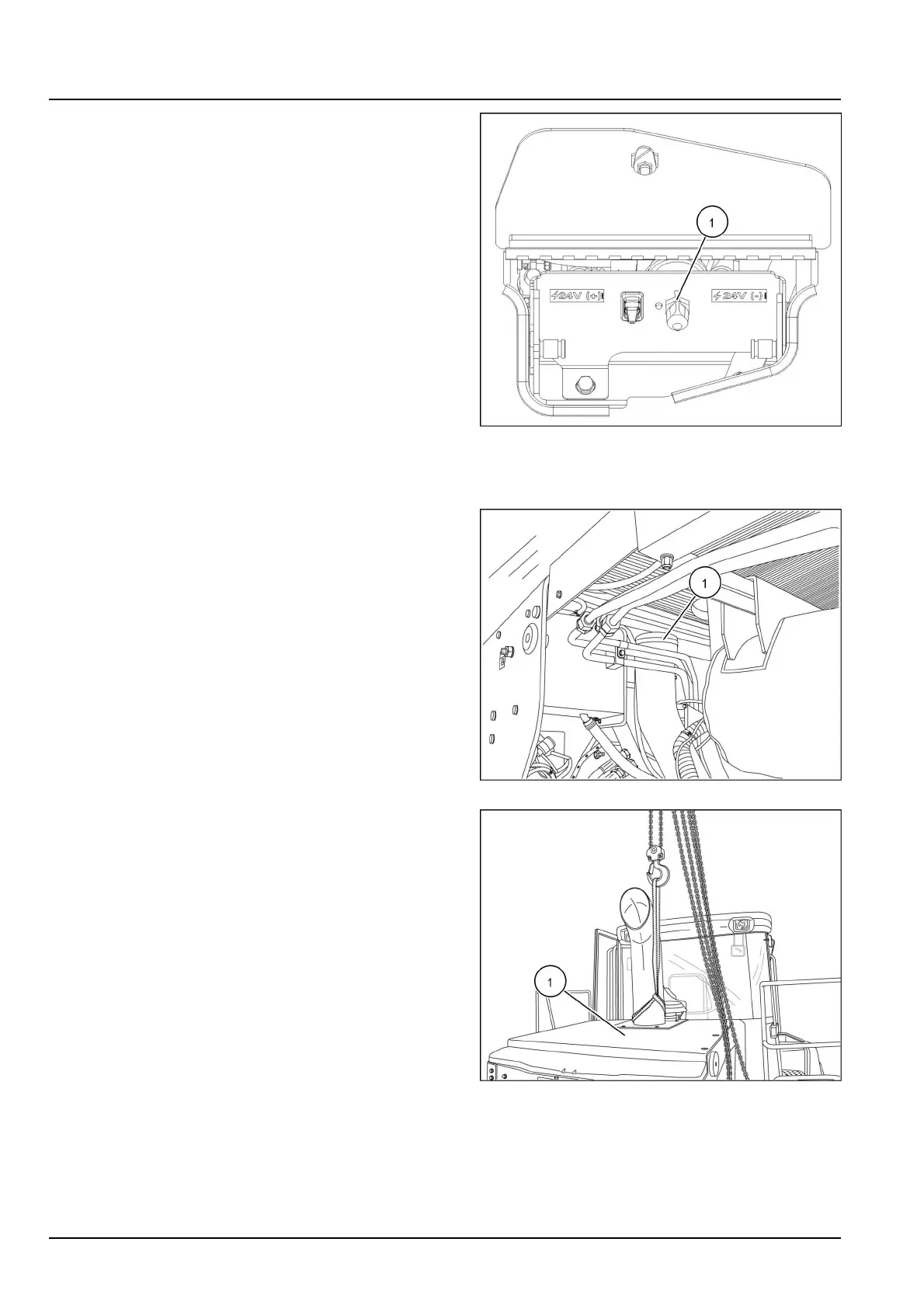 1

24V (+)

24V (-)

1

1