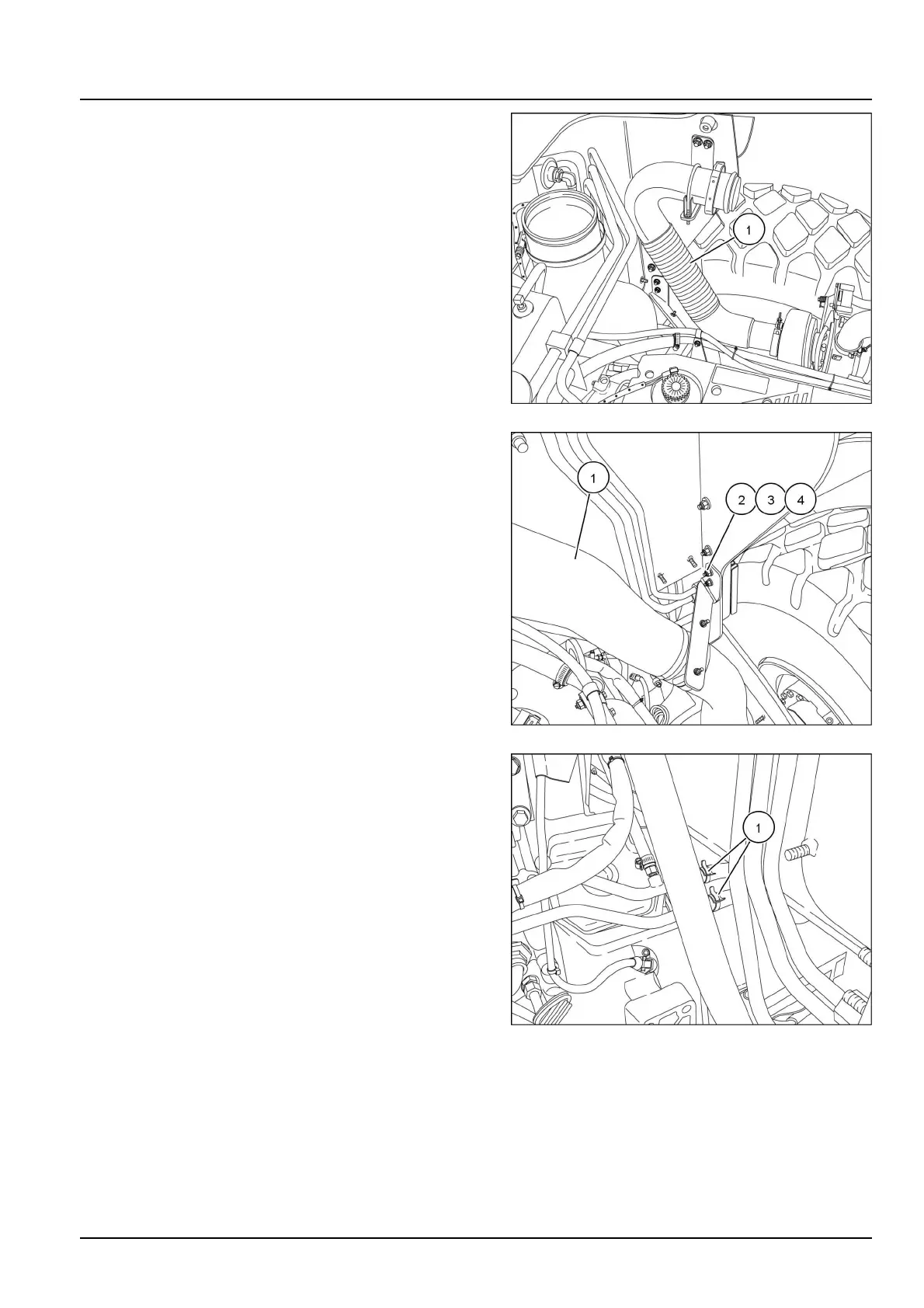 1

1

2 3 4

1