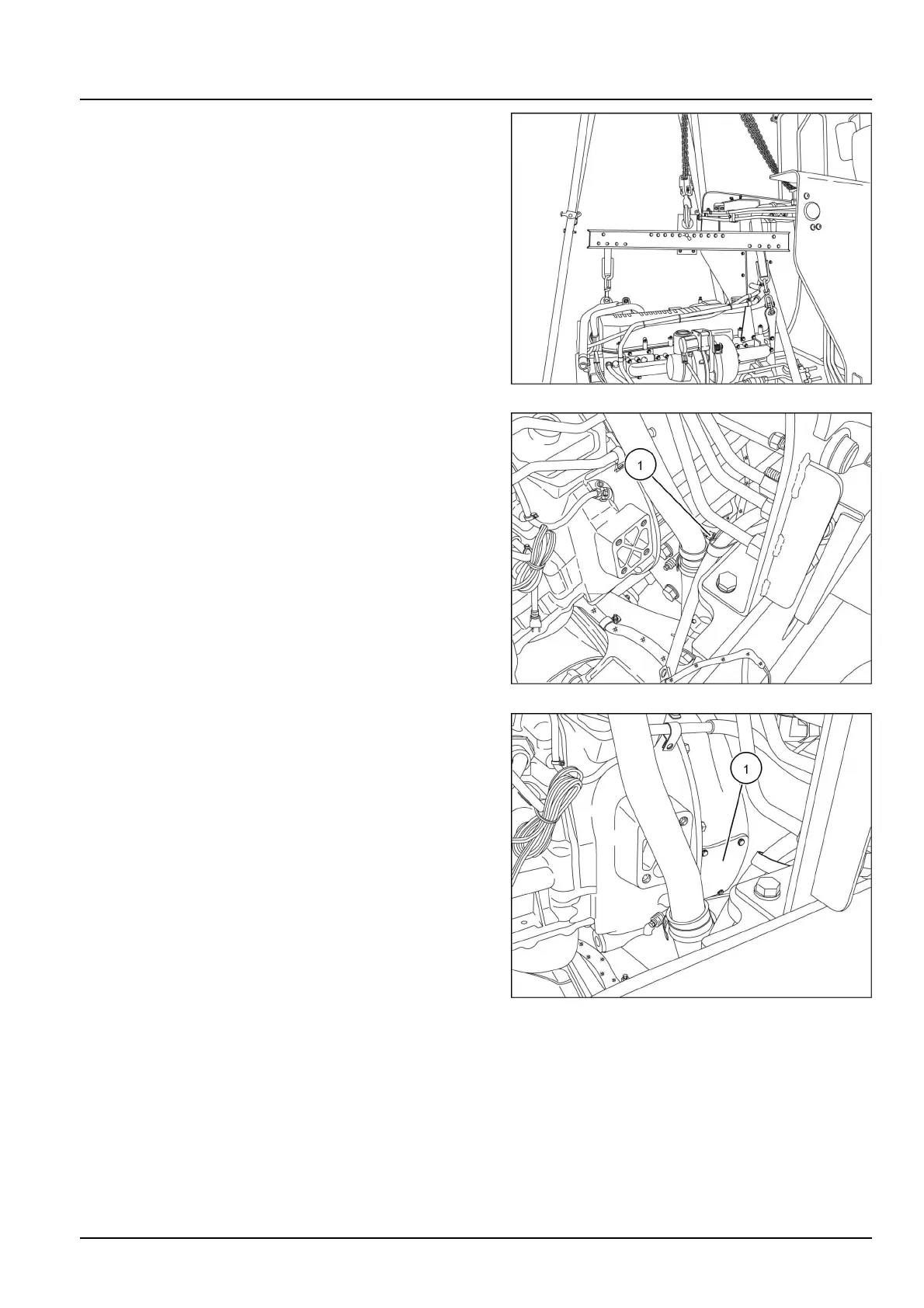 1

1