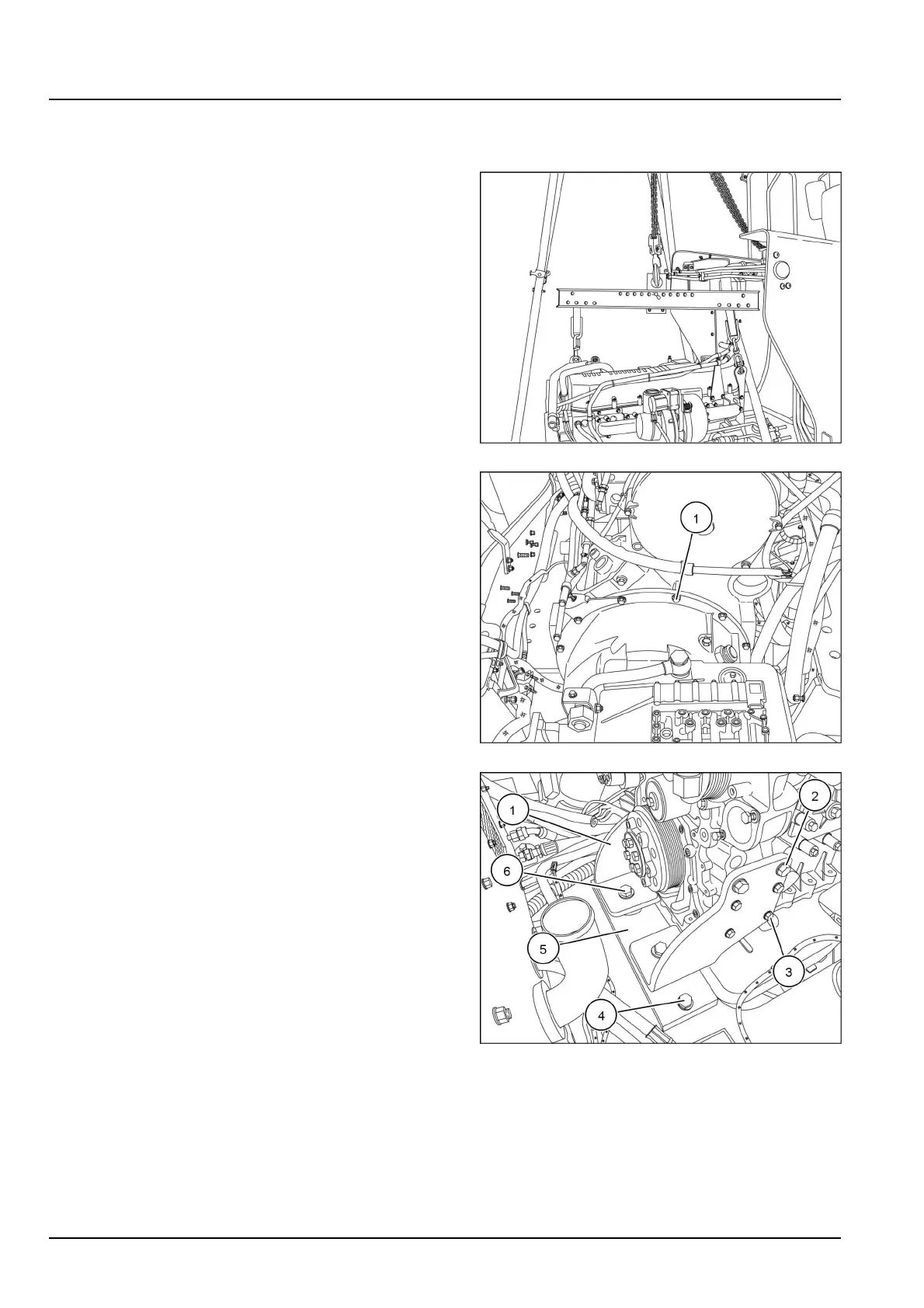 1

1

2

6

5

3

4