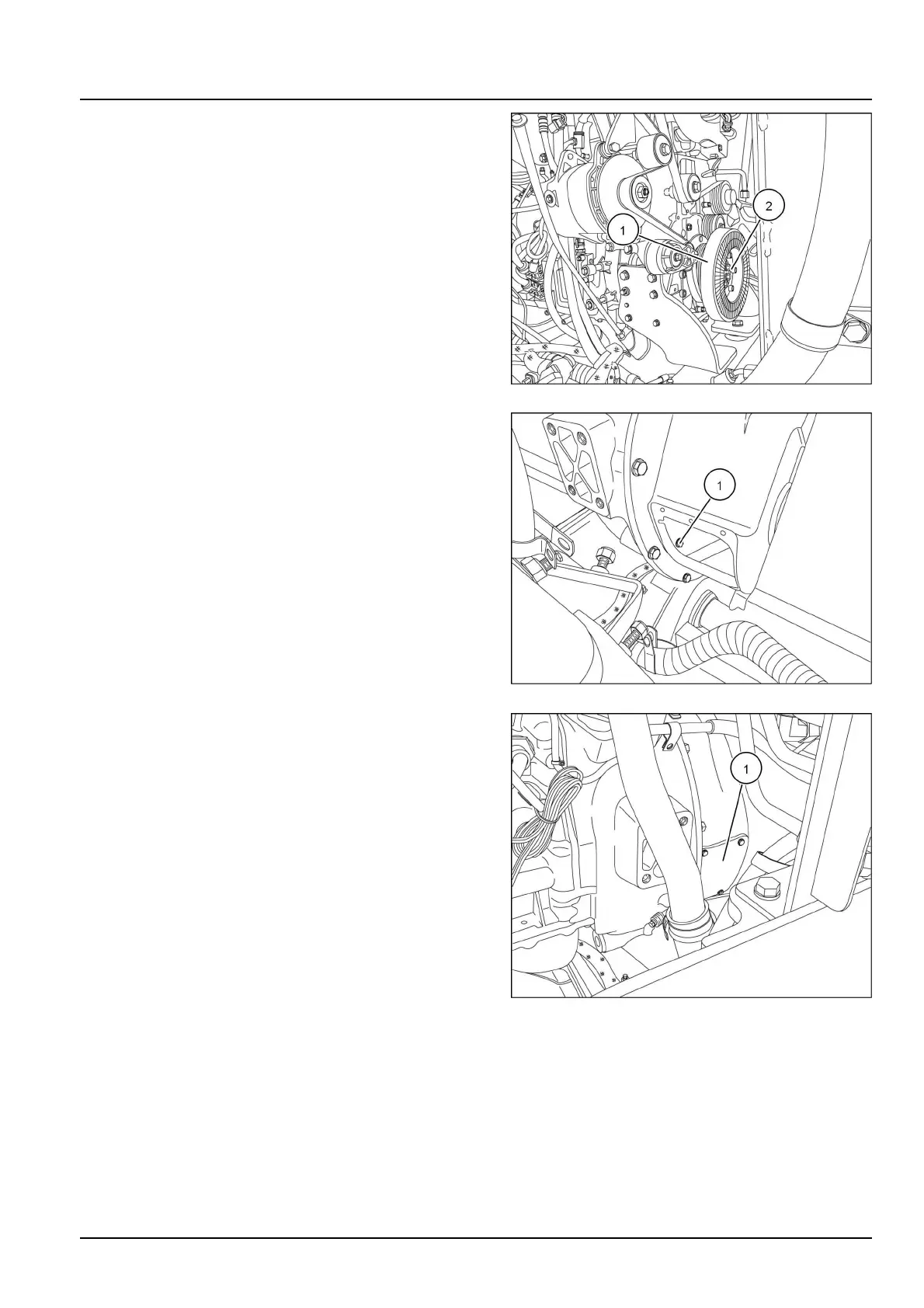 1

2

1

1