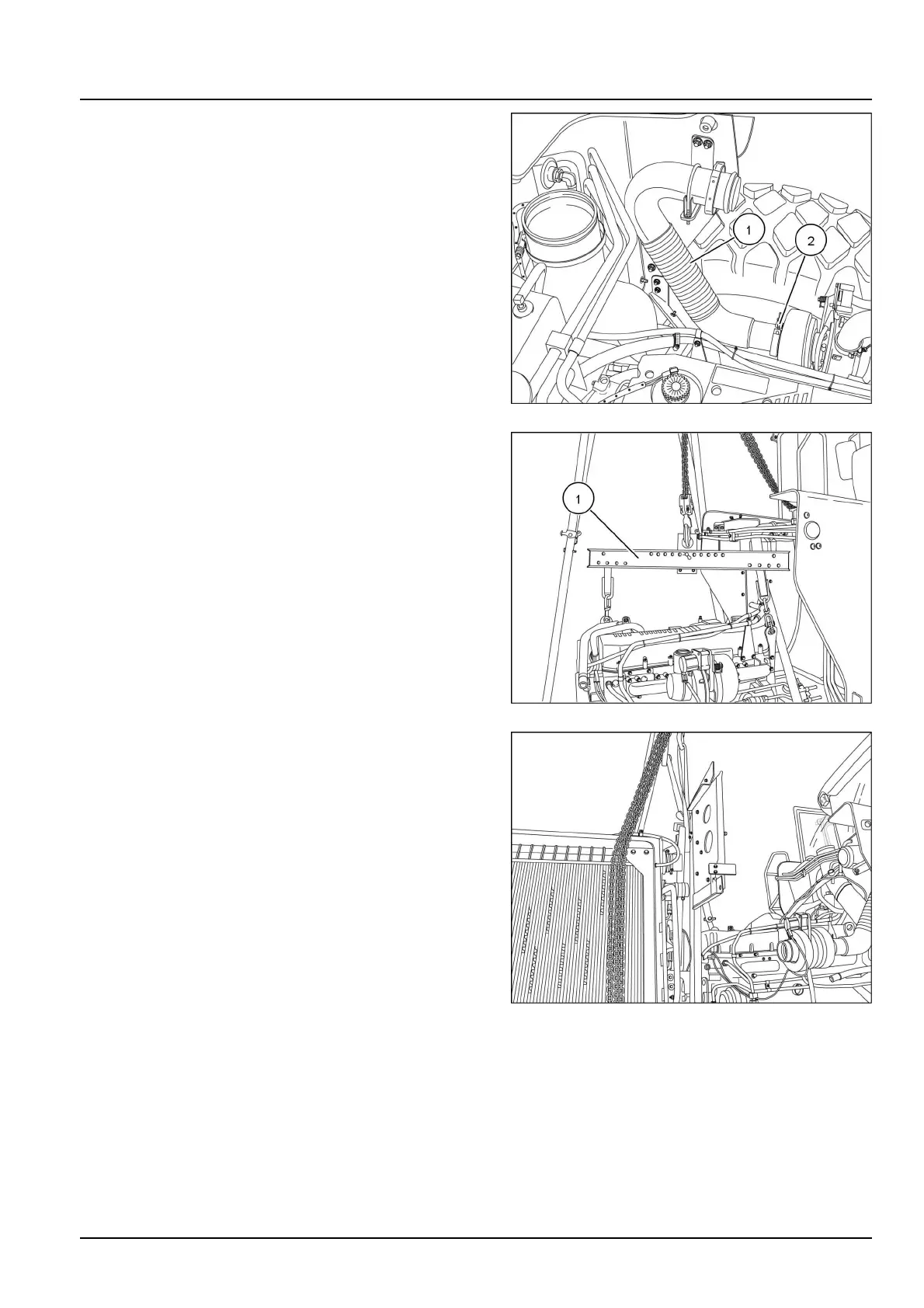 1

2

1